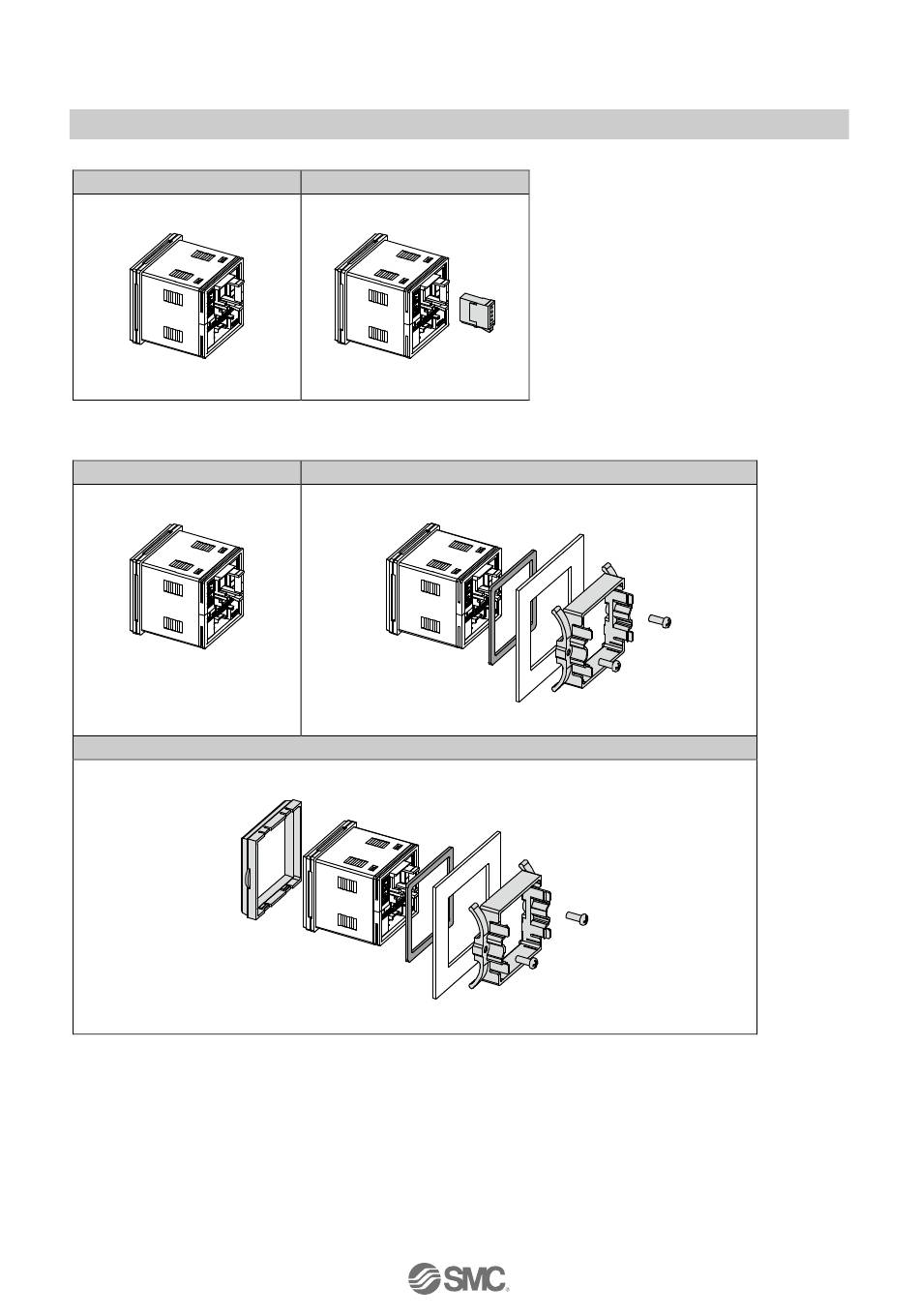 SMC