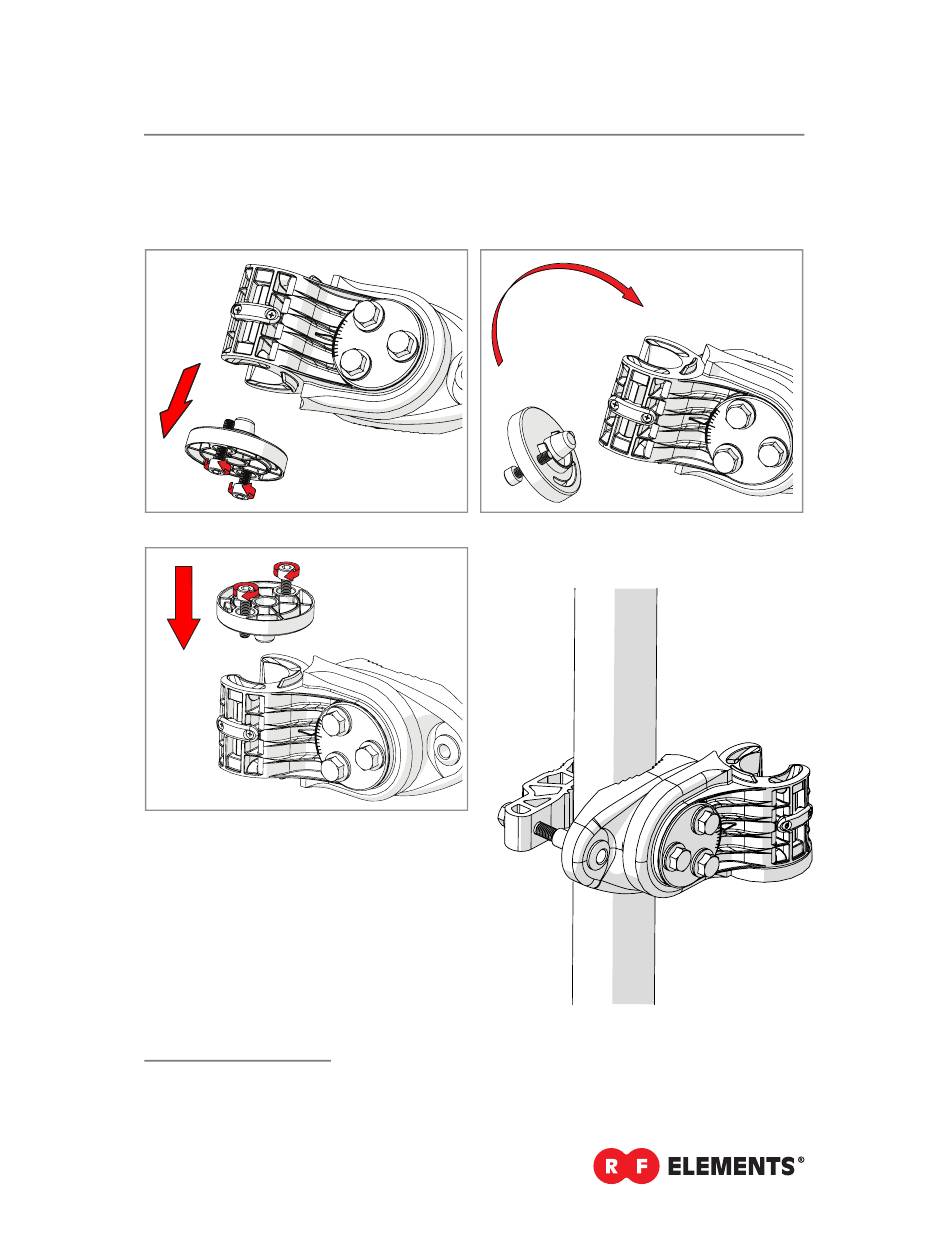 R F ELEMENTS®