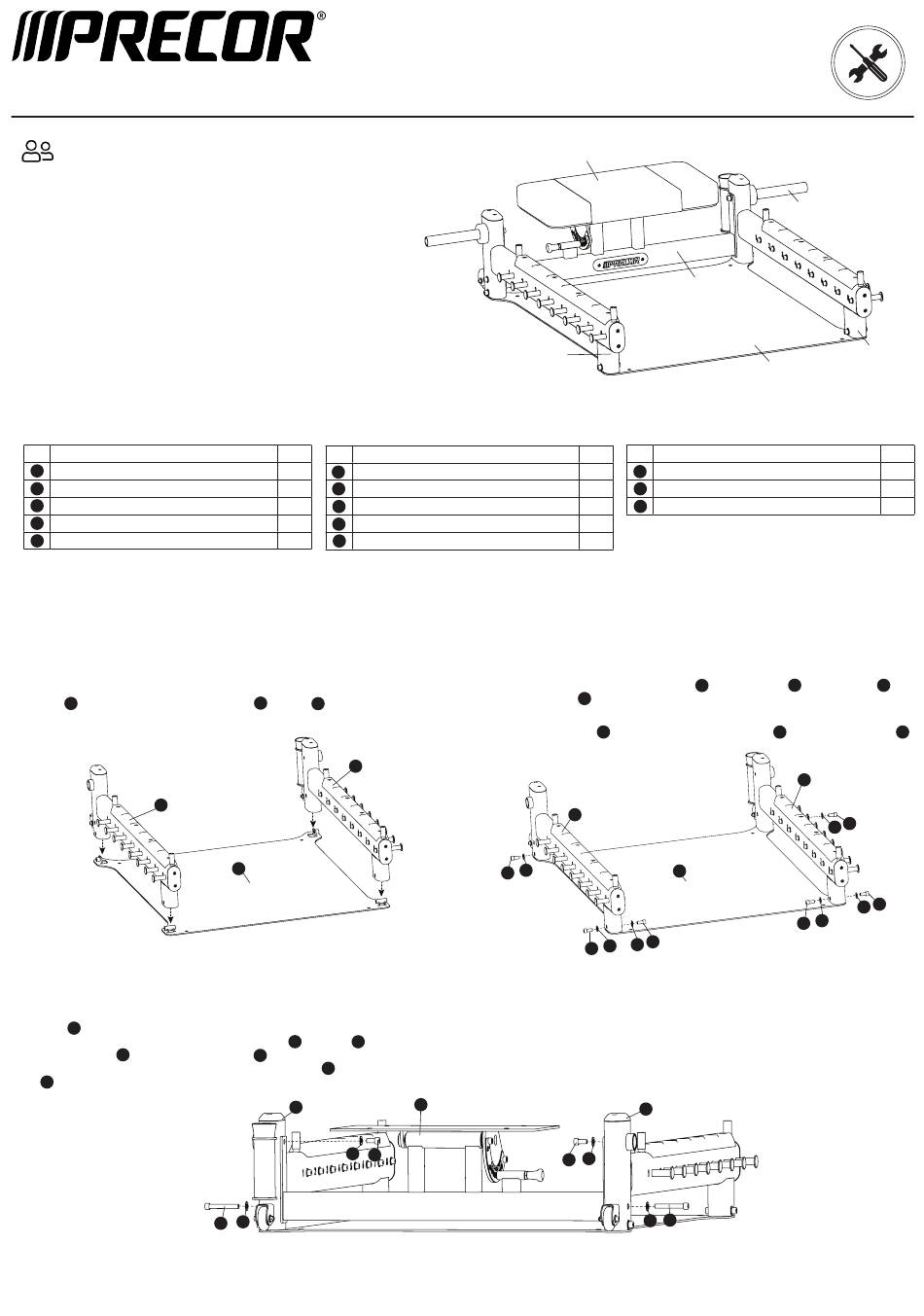 PRECOR®

PRECOR