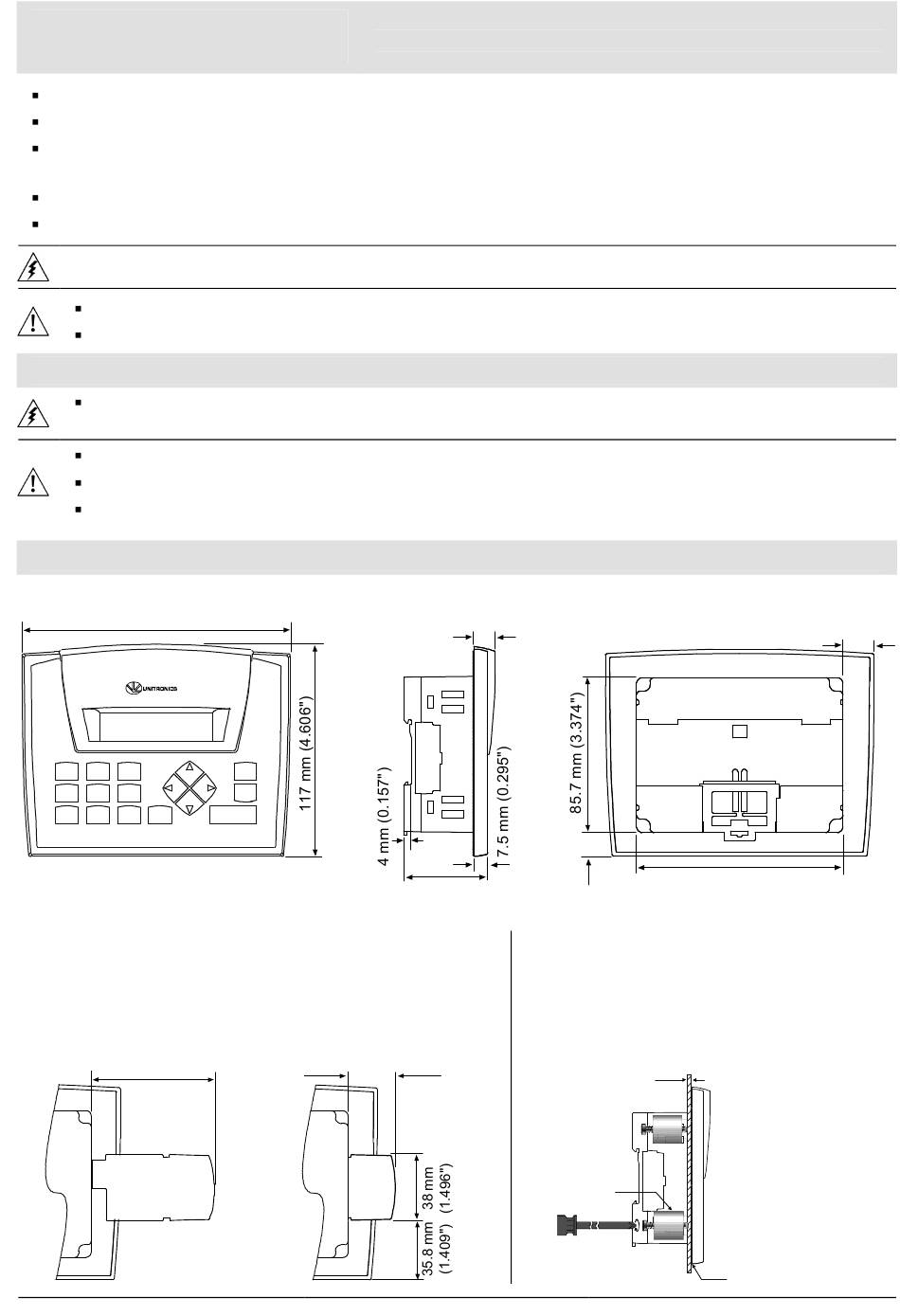 UNITRONICS

117 mm (4.606")

4 mm (0.157")

7.5 mm (0.295")

85.7 mm (3.374")

38 mm (1.496")

35.8 mm (1.409")