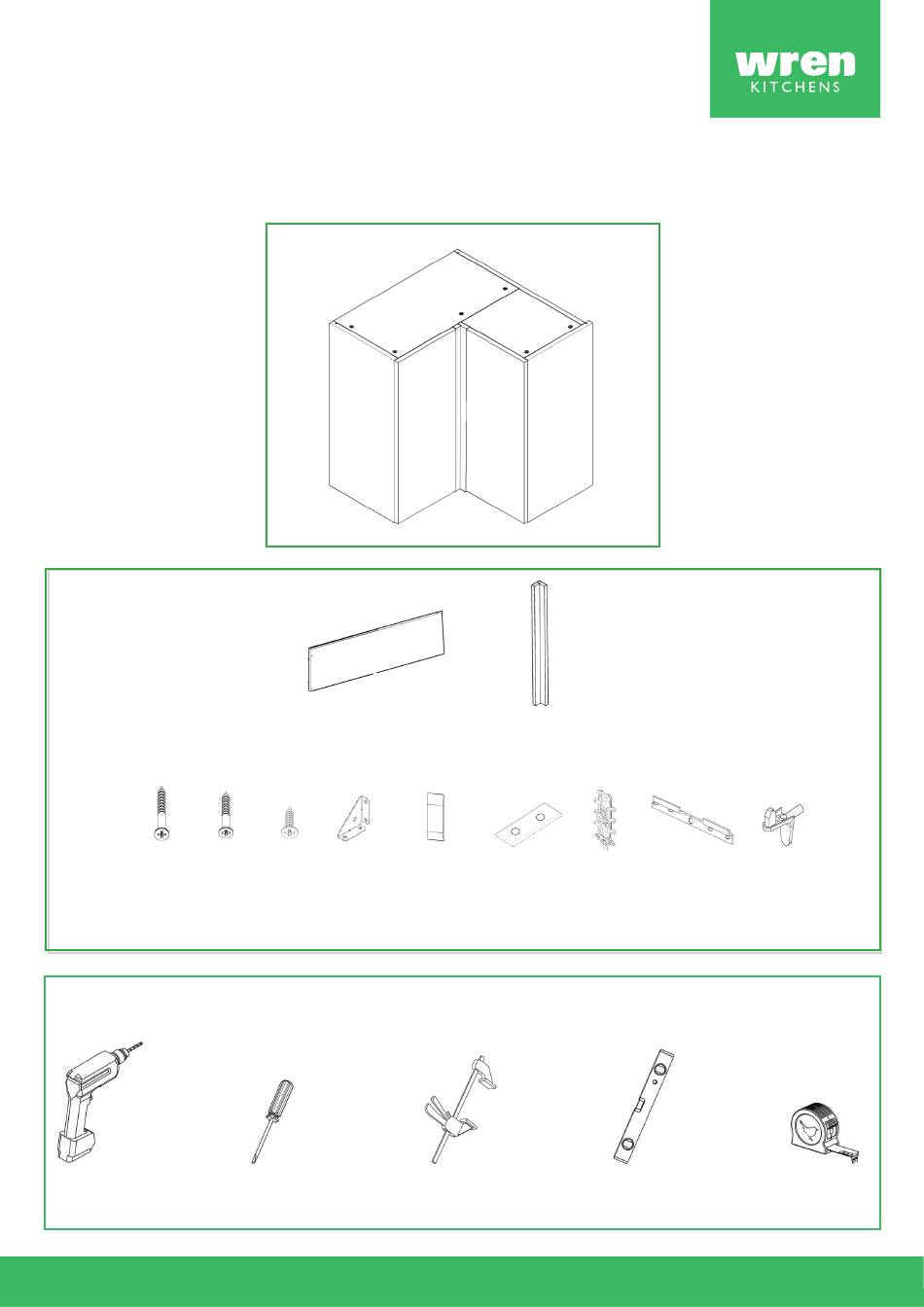 wren
KITCHENS