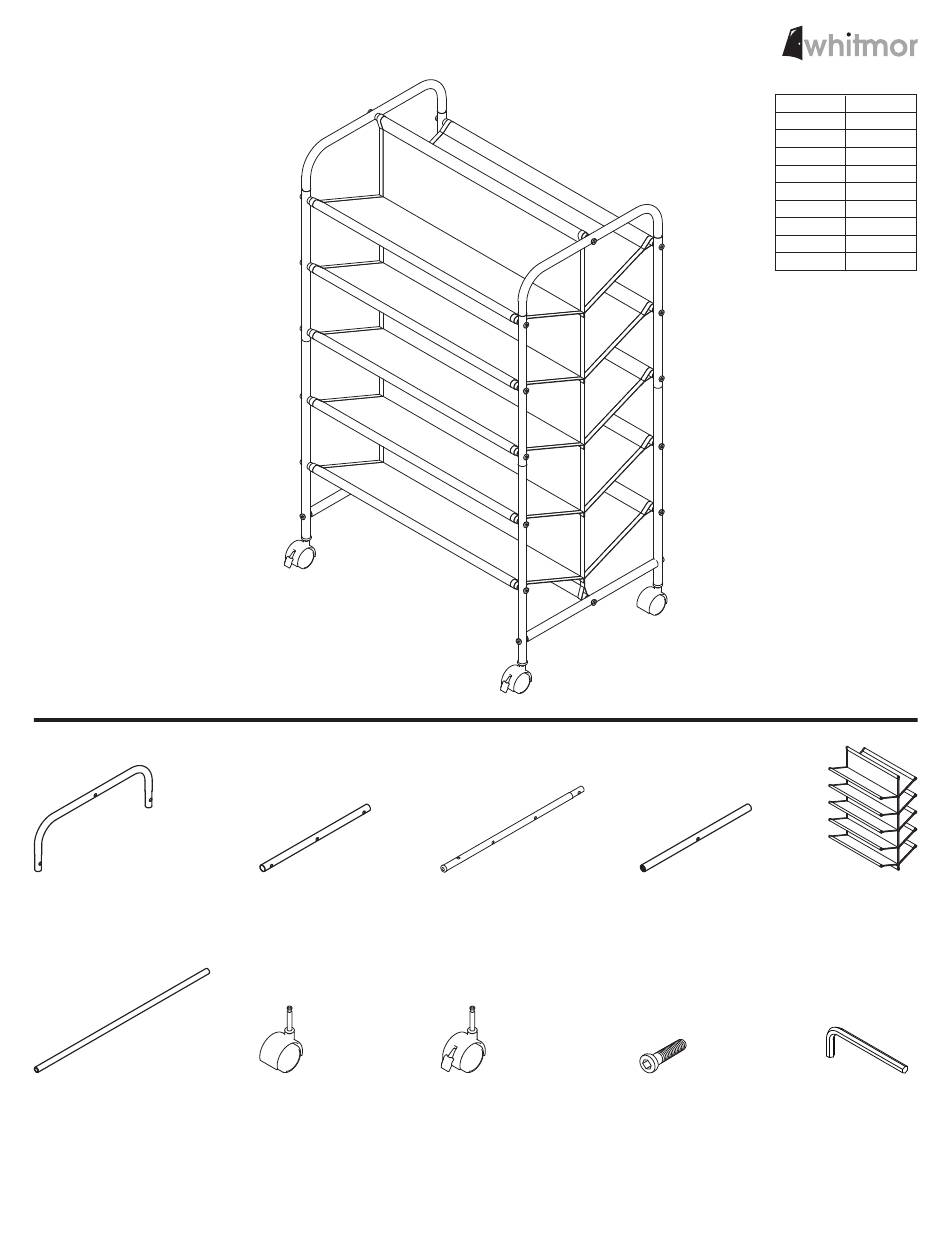 whitmor