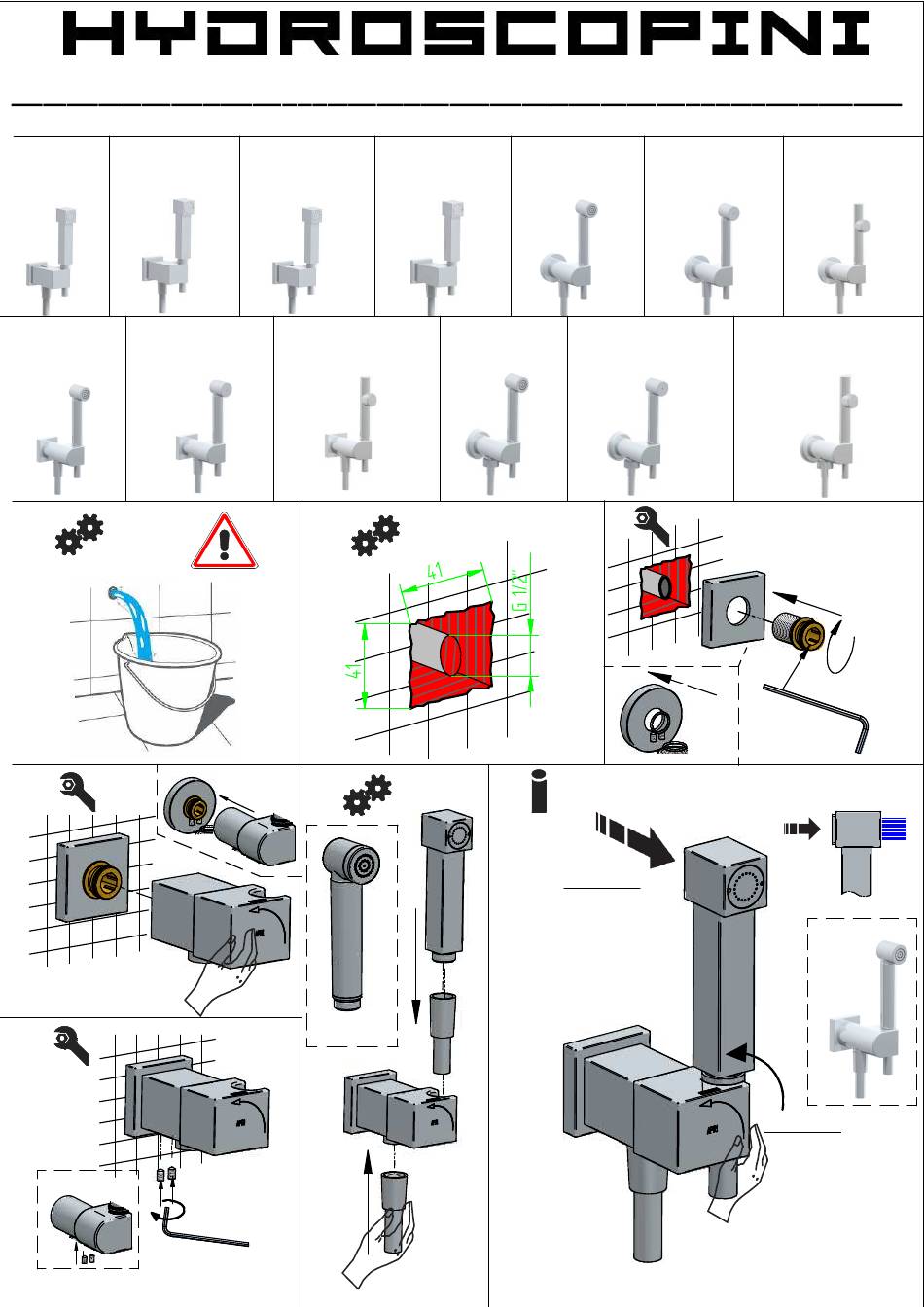 HYDROSCOPINI

41

G 1/2"

41