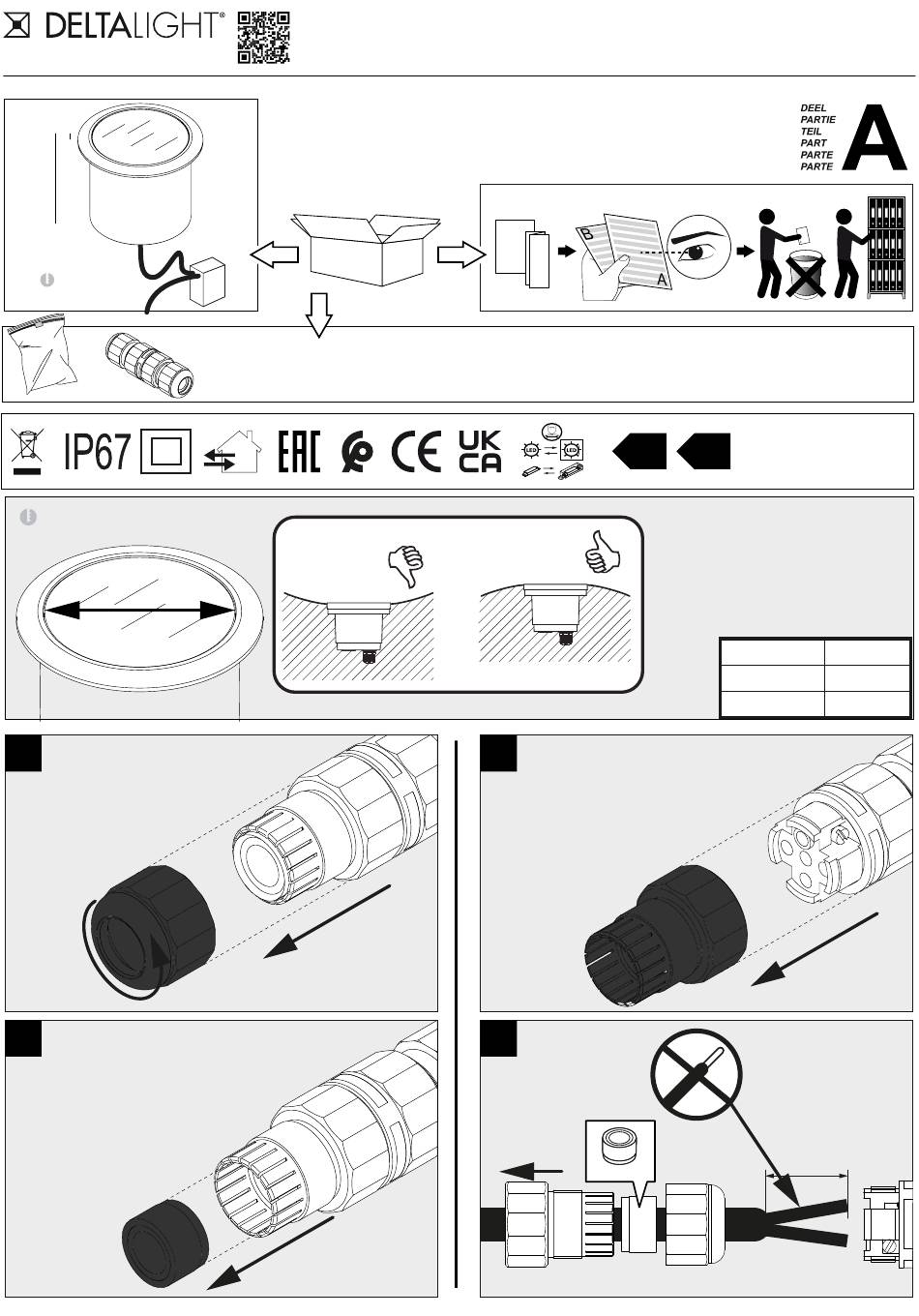 DELTALIGHT®

DEEL
PARTIE
TEIL
PART
PARTE
PARTE
A

B

A

IP67

EAC

CE

UK CA

LED

LED