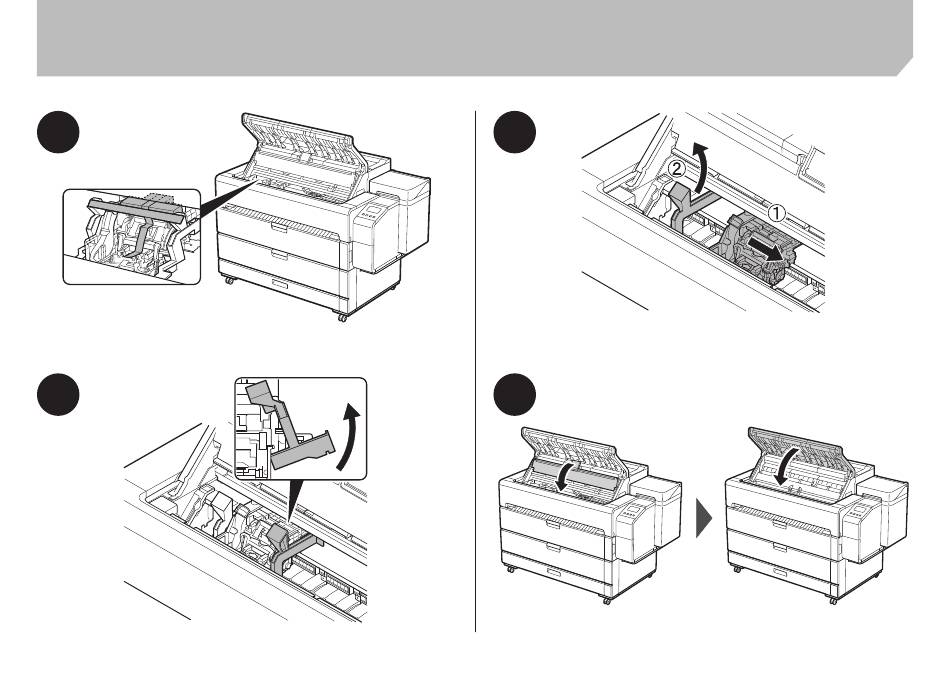 ②
①