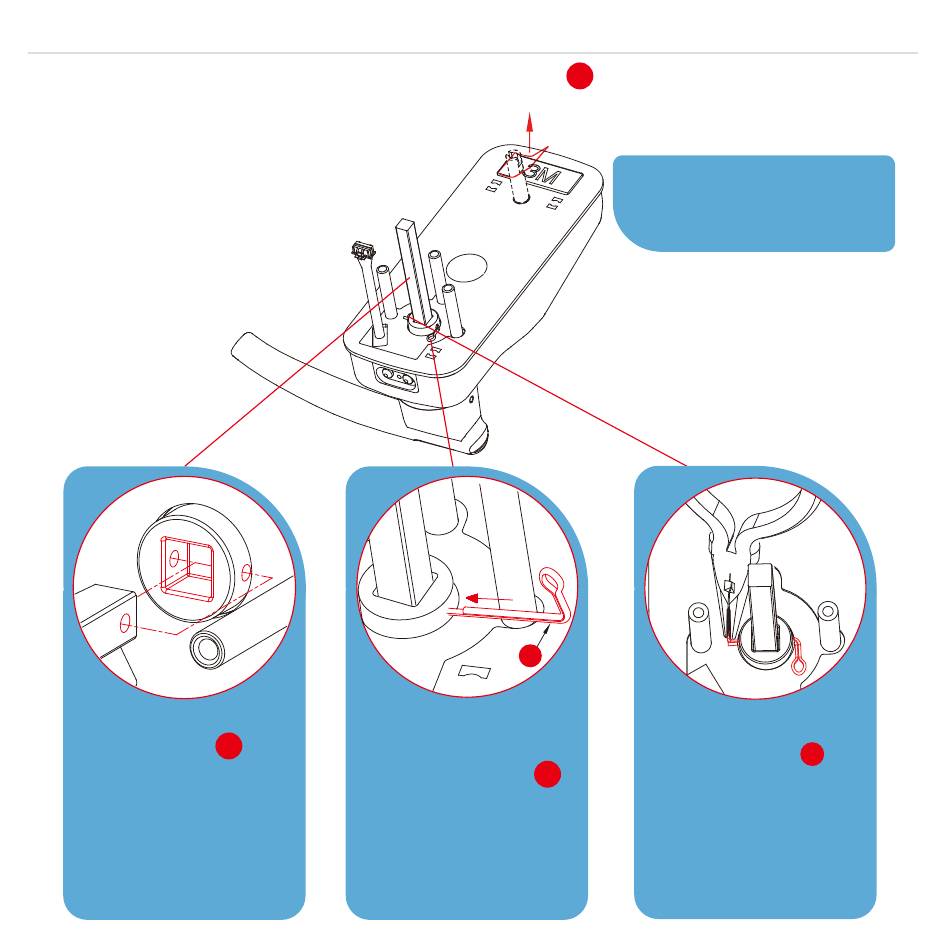 3M