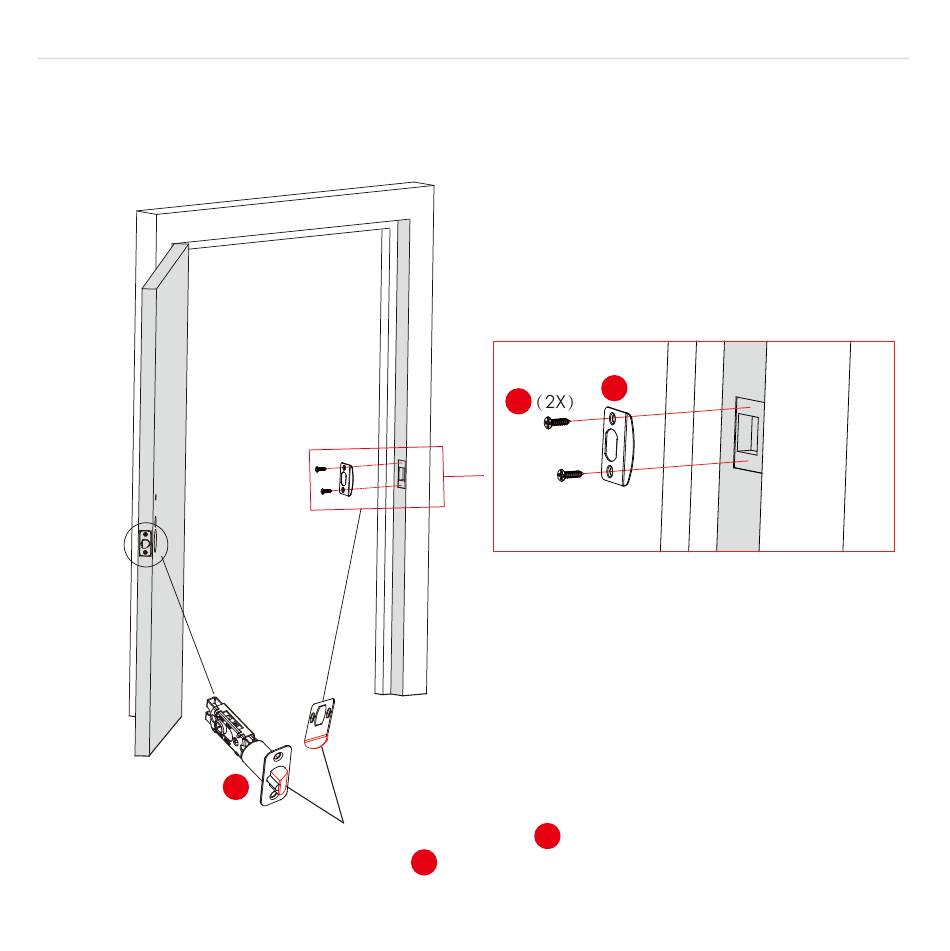 (2X)