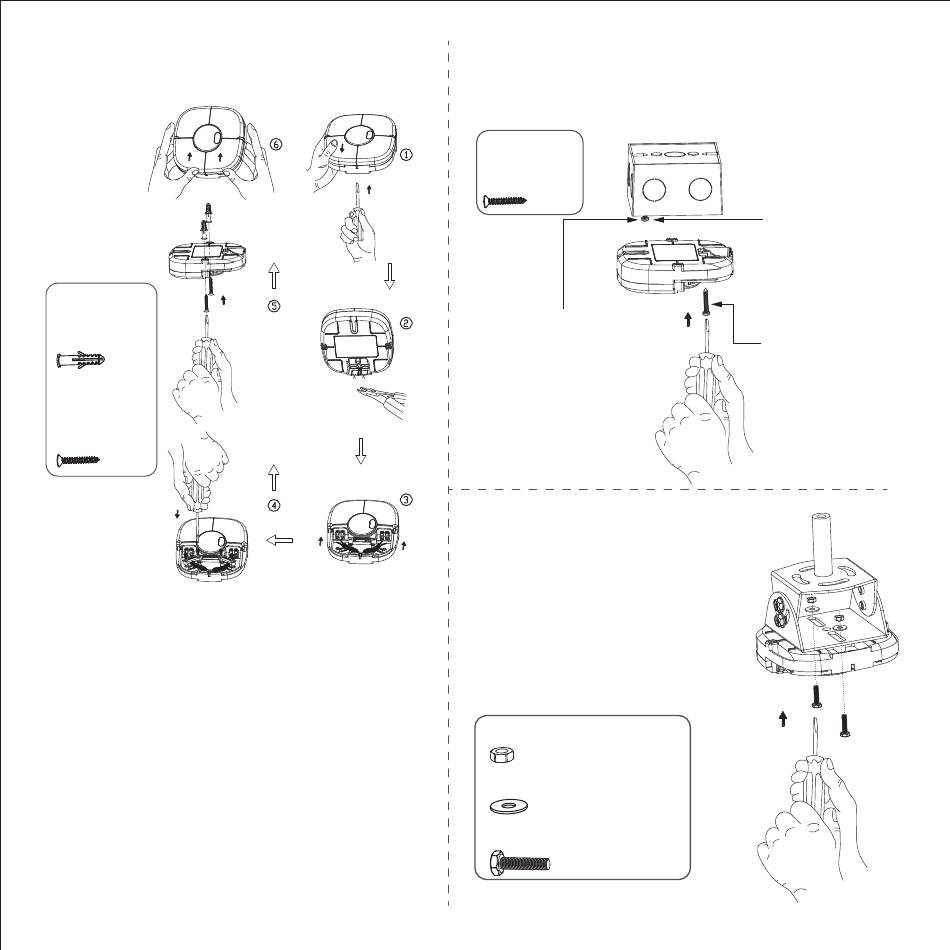 ⑥
①
⑤
②
④
③