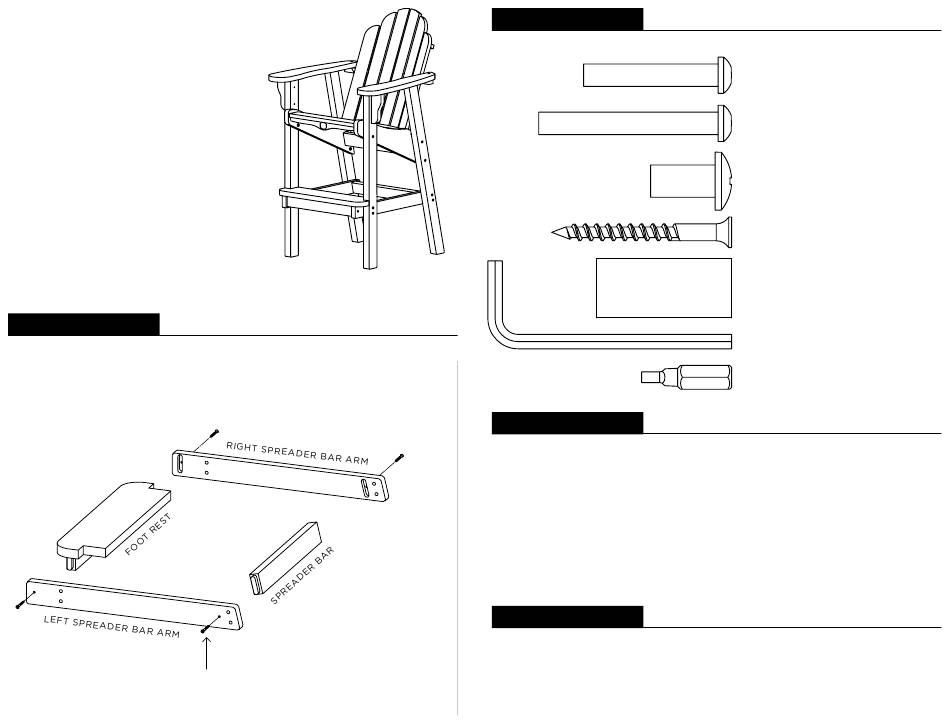 RIGHT SPREADER BAR ARM

FOOT REST

SPREADER BAR

LEFT SPREADER BAR ARM