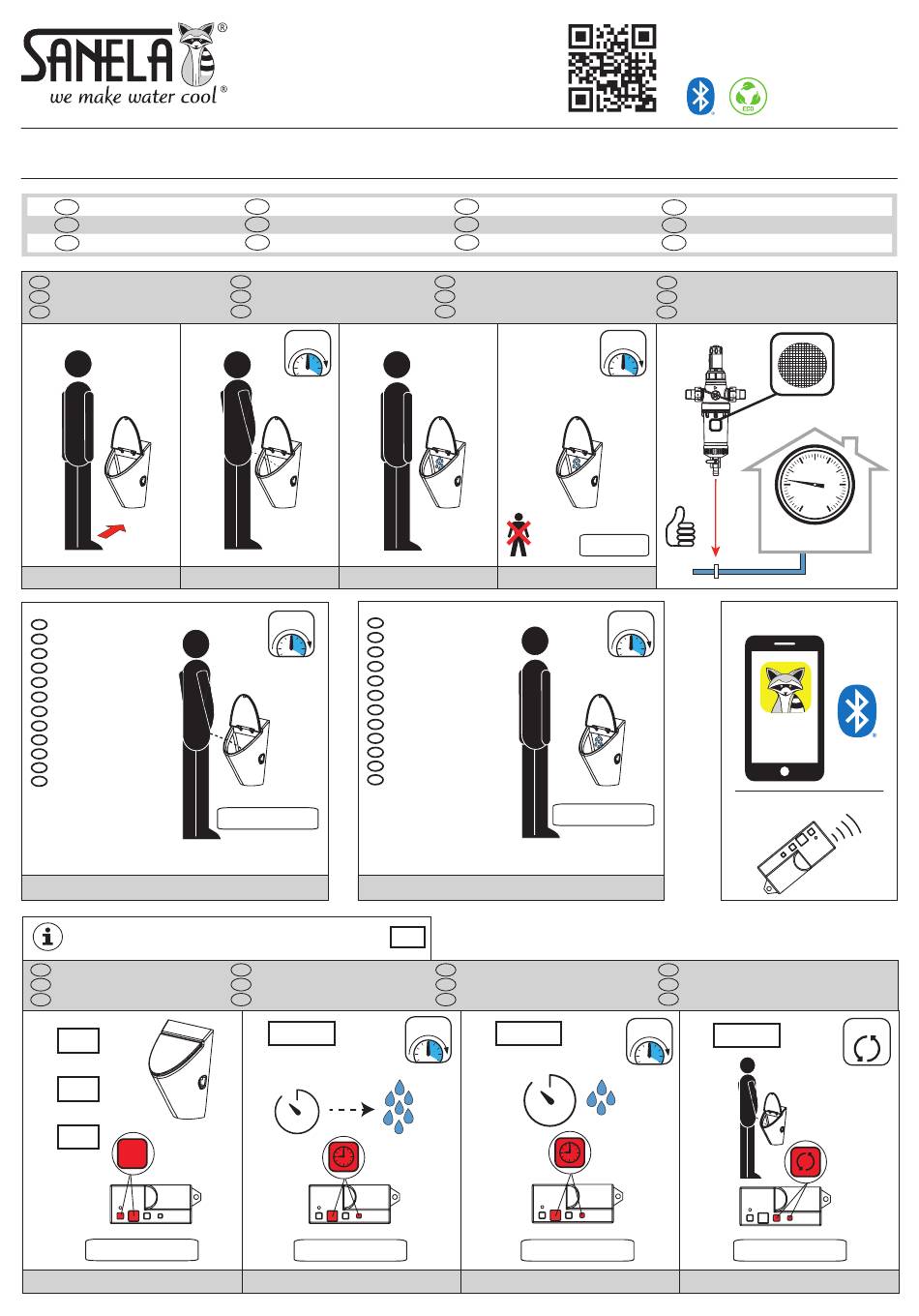 SANELA®
we make water cool®
ECO