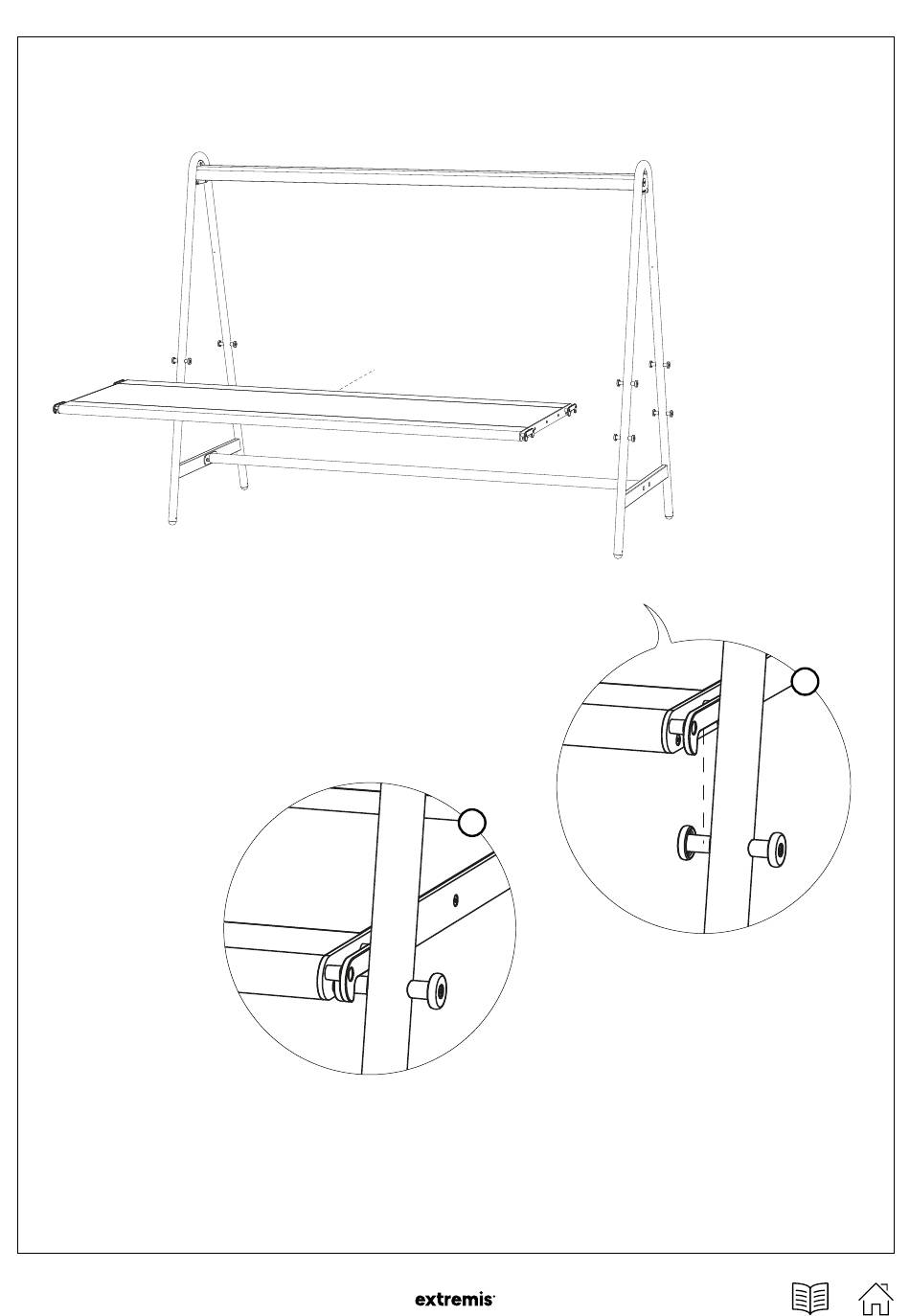 extremis