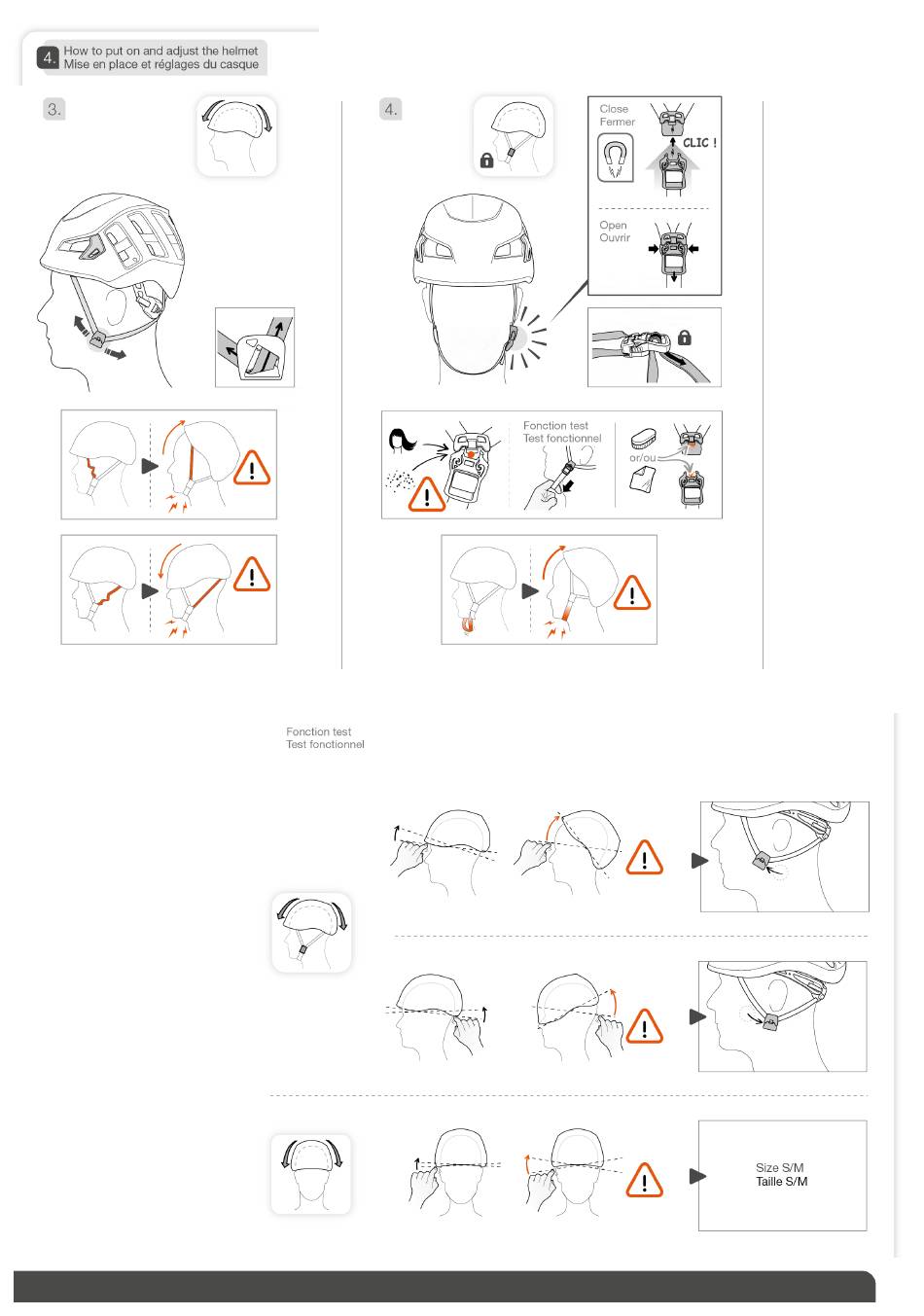 4. How to put on and adjust the helmet
Mise en place et réglages du casque

3.

4.

Close
Fermer

CLIC !

Open
Ouvrir

Fonction test
Test fonctionnel

or/ou

Fonction test
Test fonctionnel

Size S/M
Taille S/M