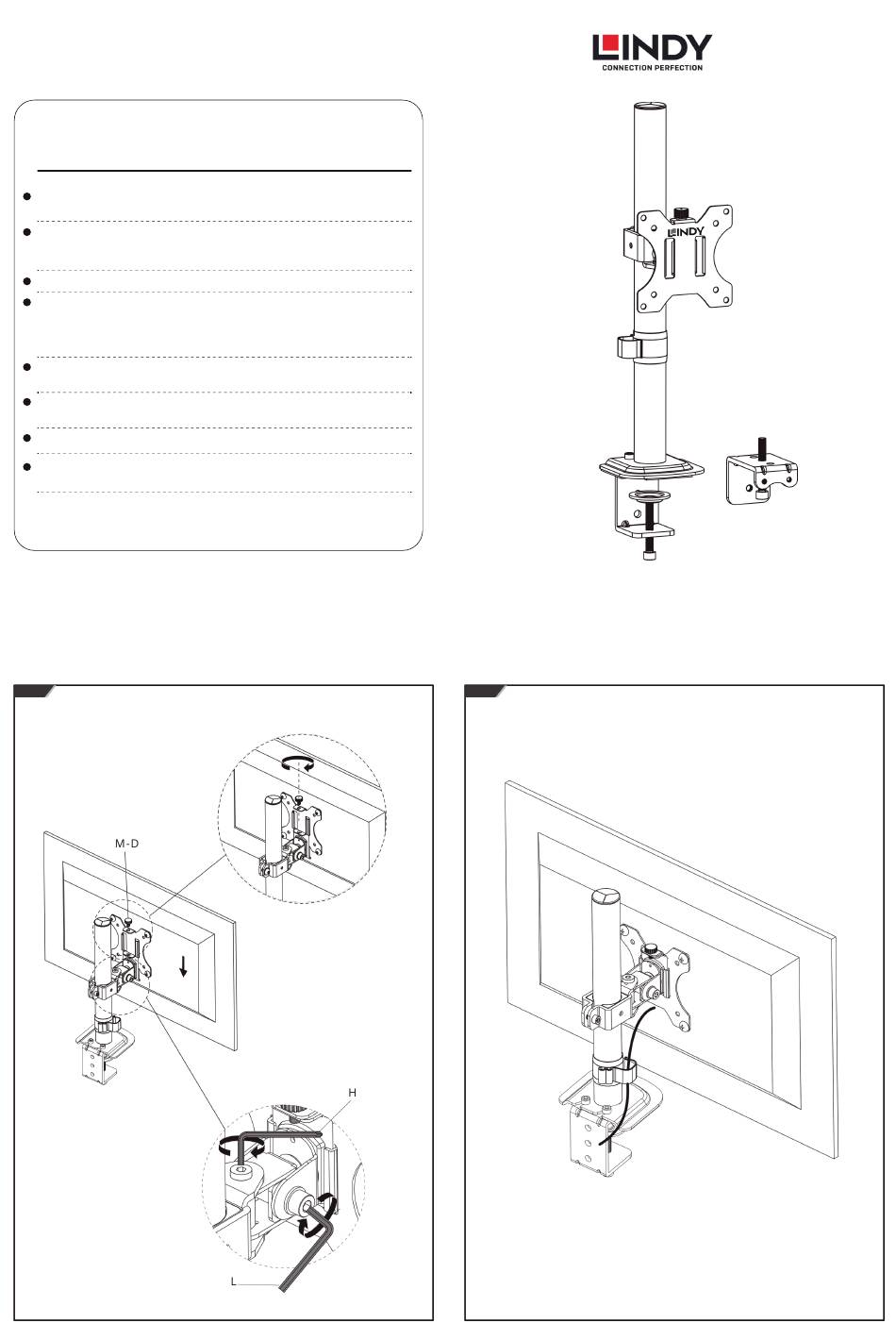 LINDY
CONNECTION PERFECTION

LINDY

M-D

H

L