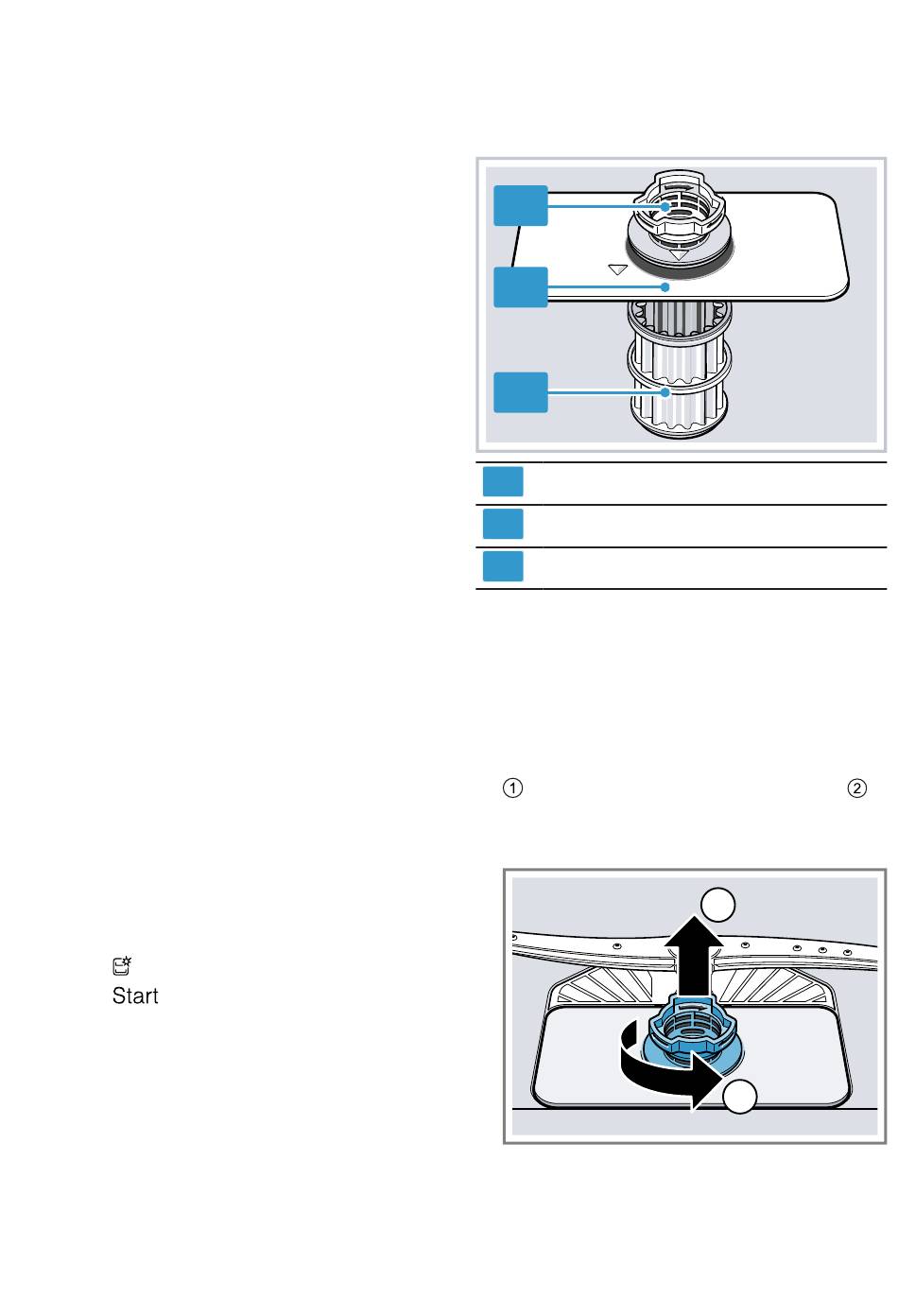 ①

②

Start