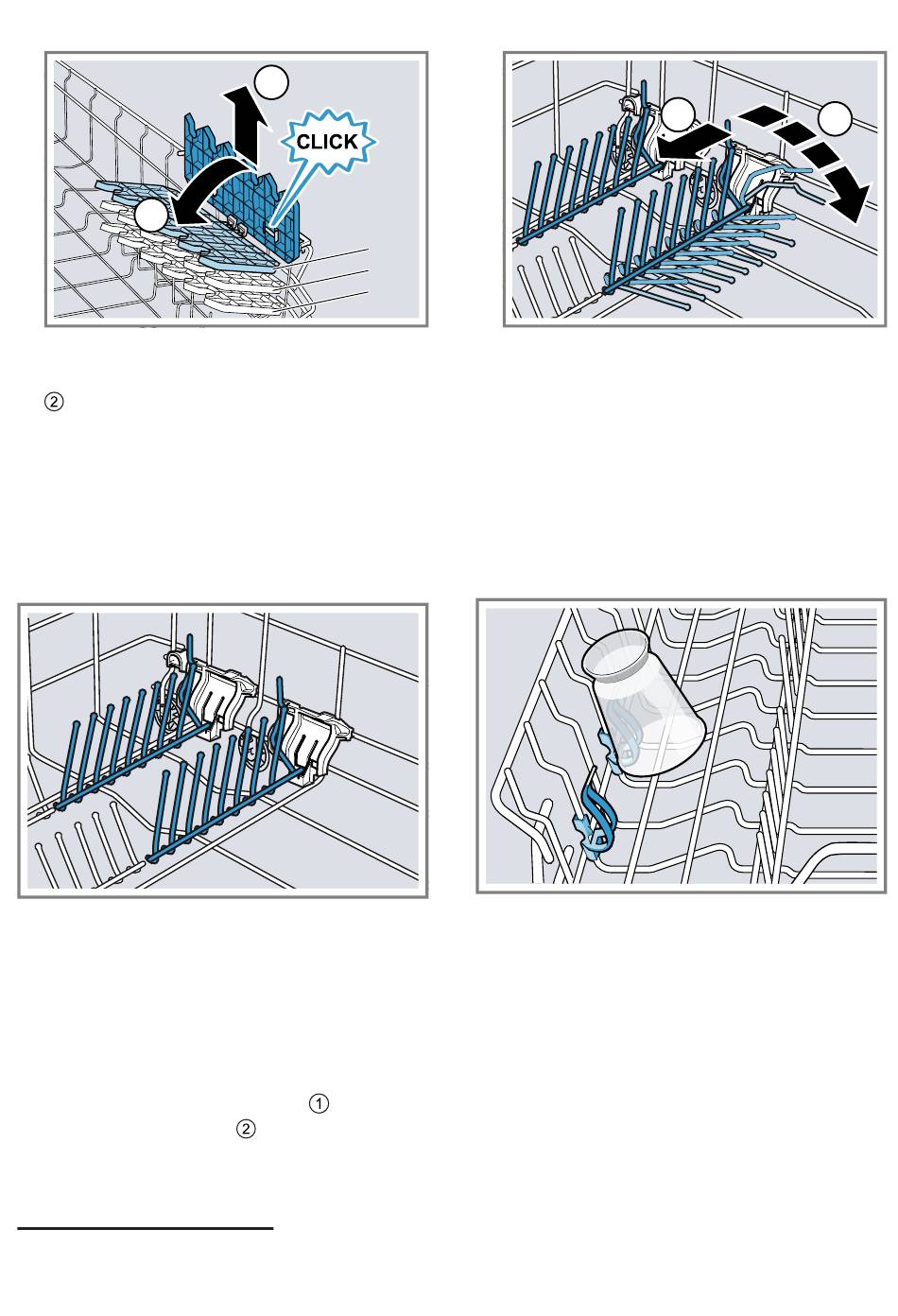 CLICK

②

①
②