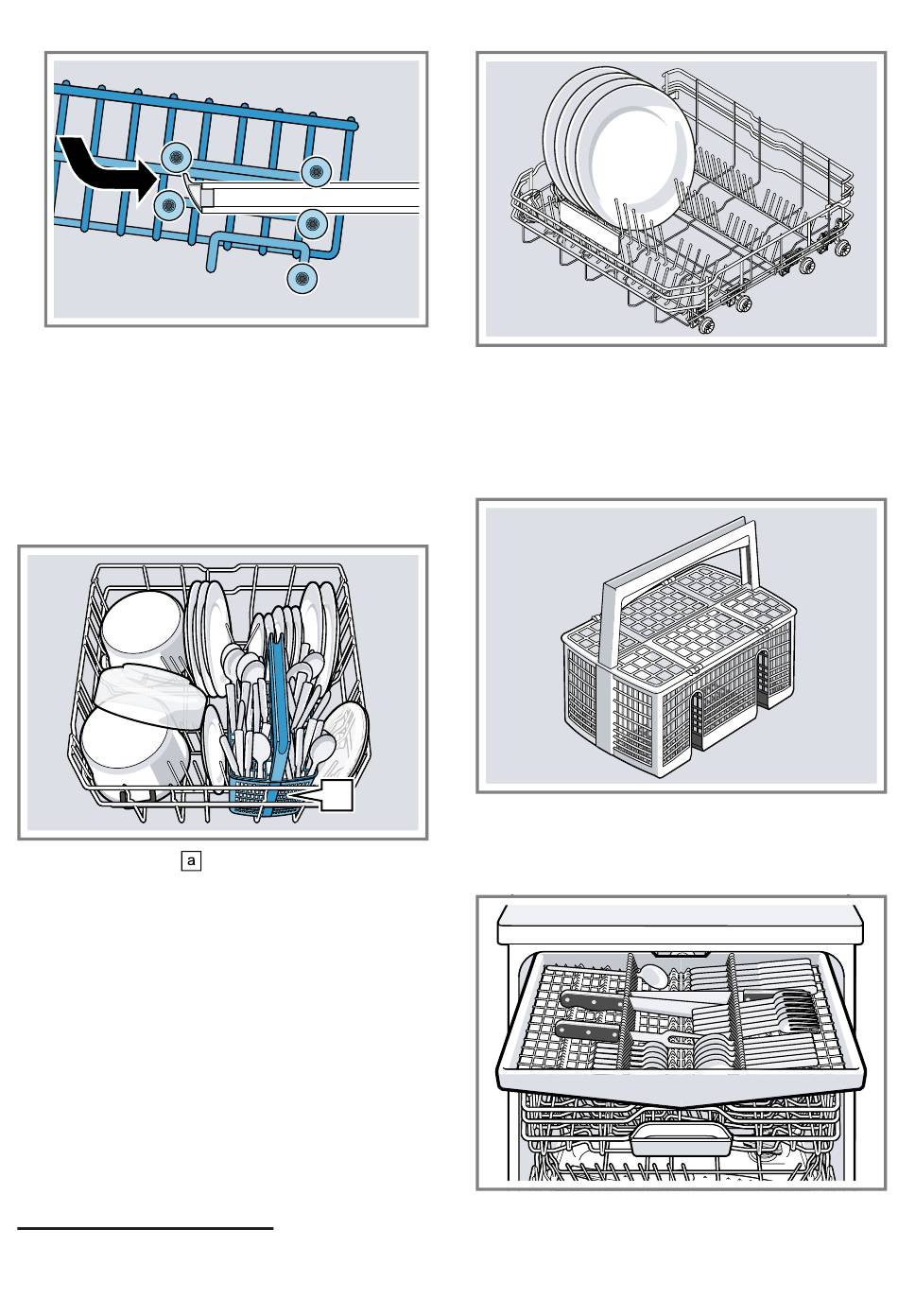 a