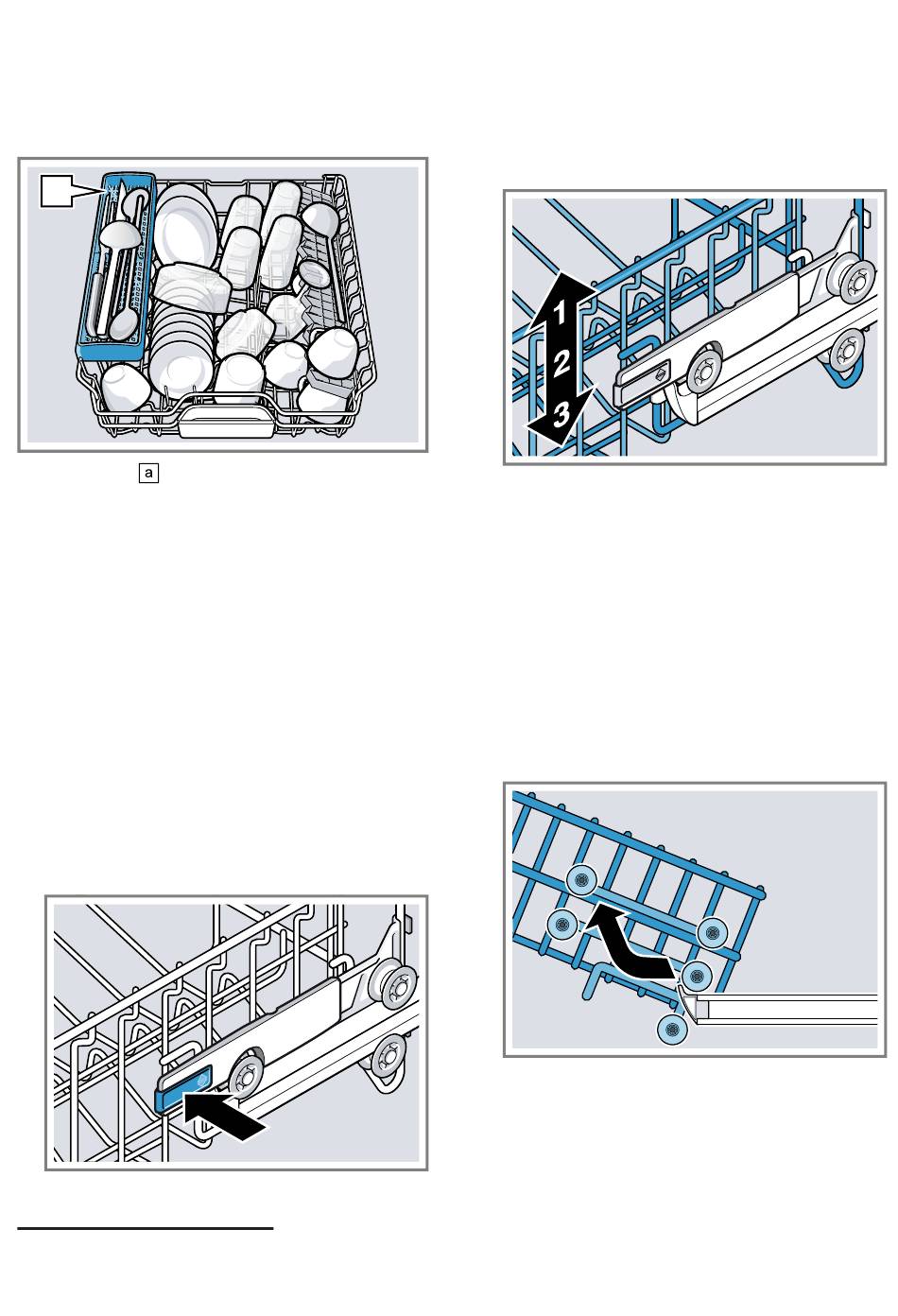 a

1
2
3