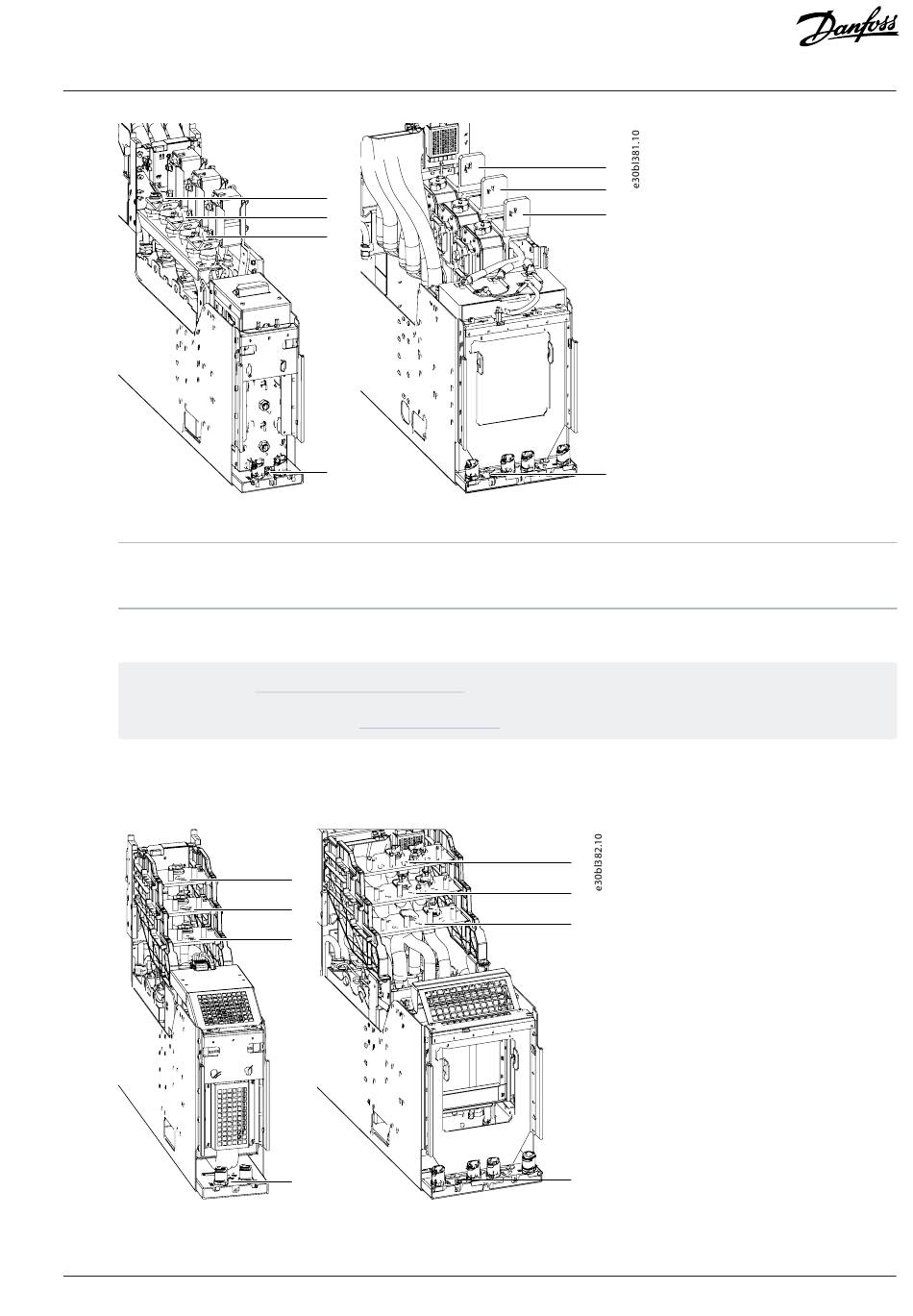 Danfoss

e30bl381.10

e30bl382.10