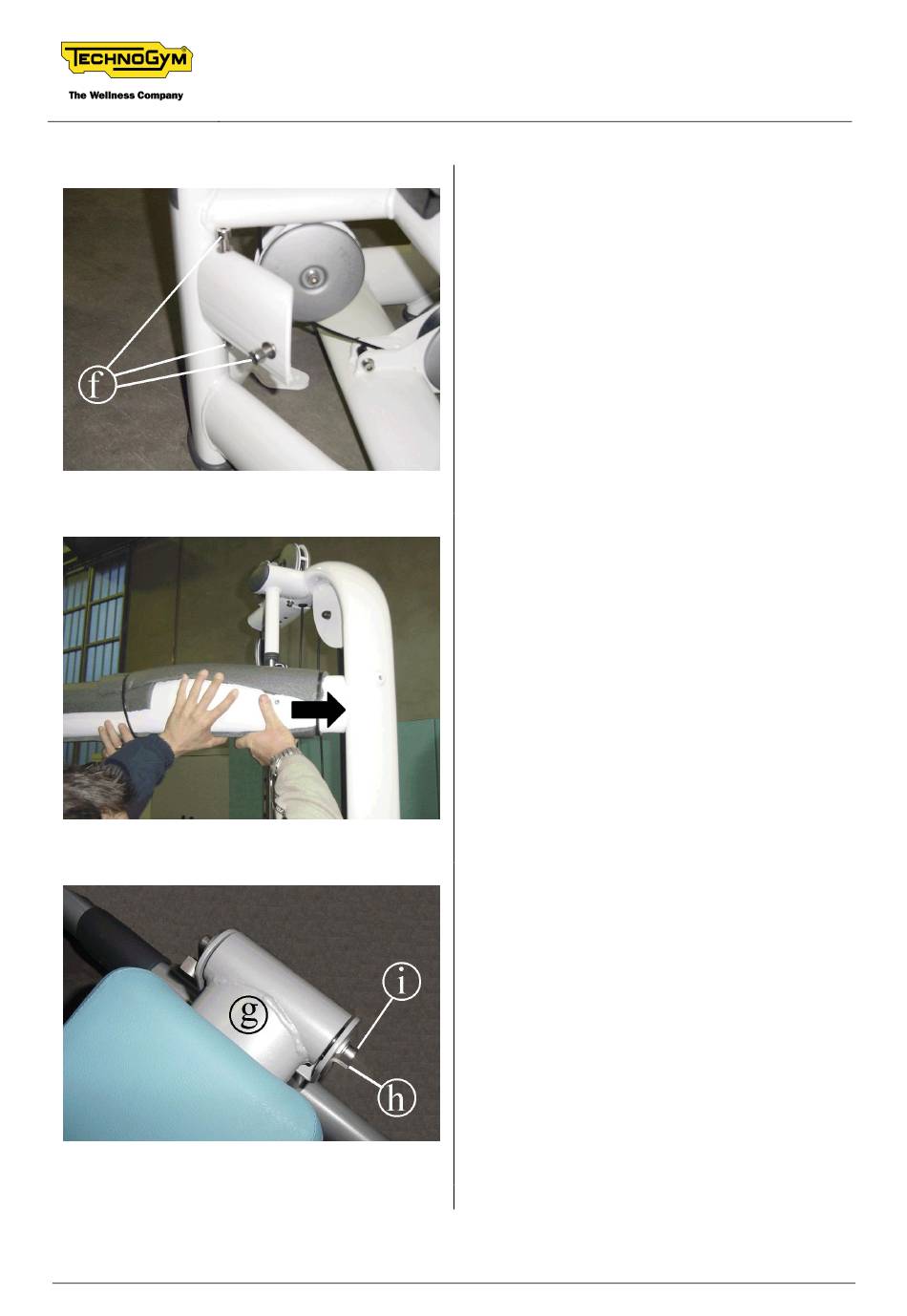 TECHNOGYM
The Wellness Company

f

g

i

h