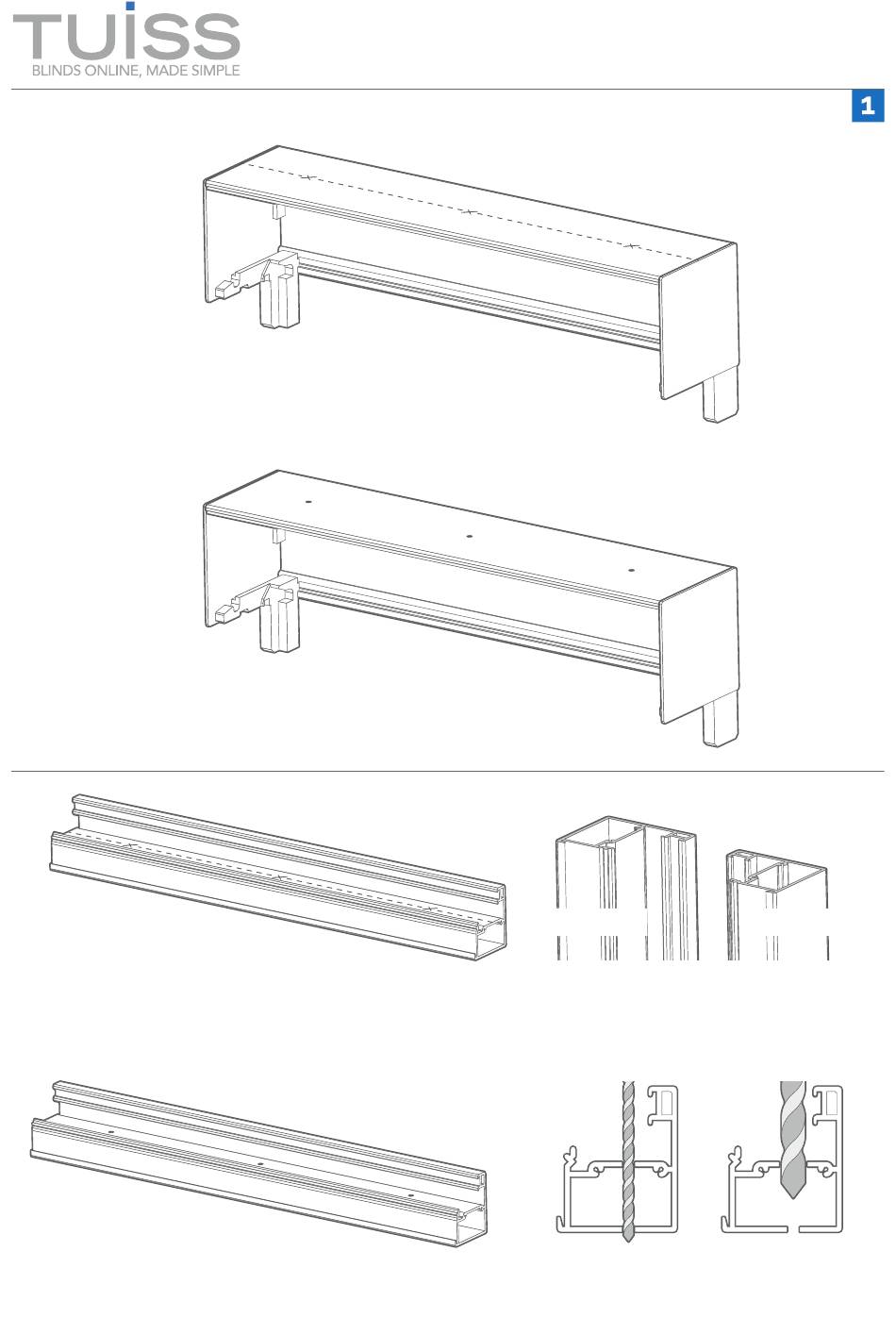 TUISS
BLINDS ONLINE, MADE SIMPLE

1