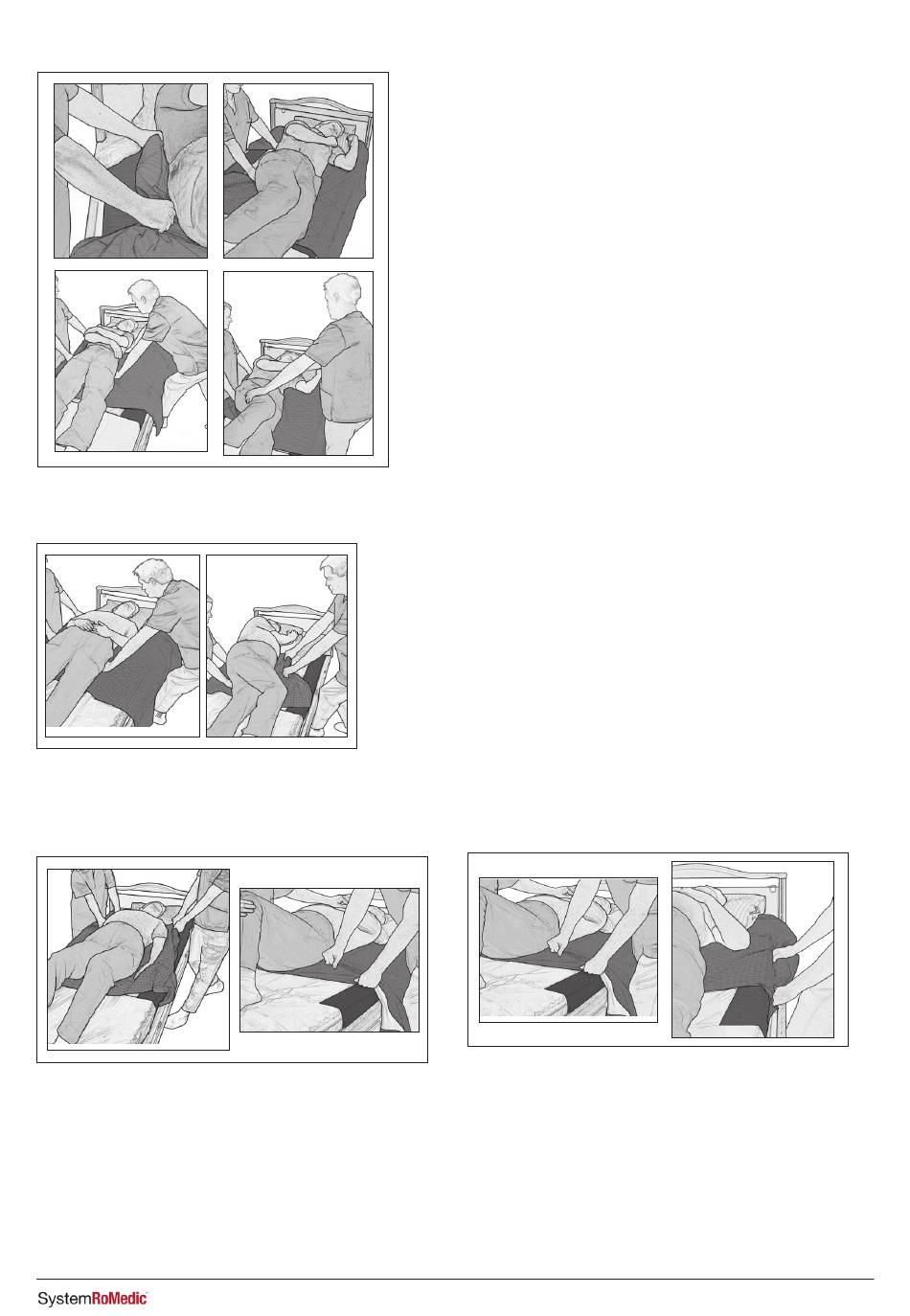 SystemRoMedic