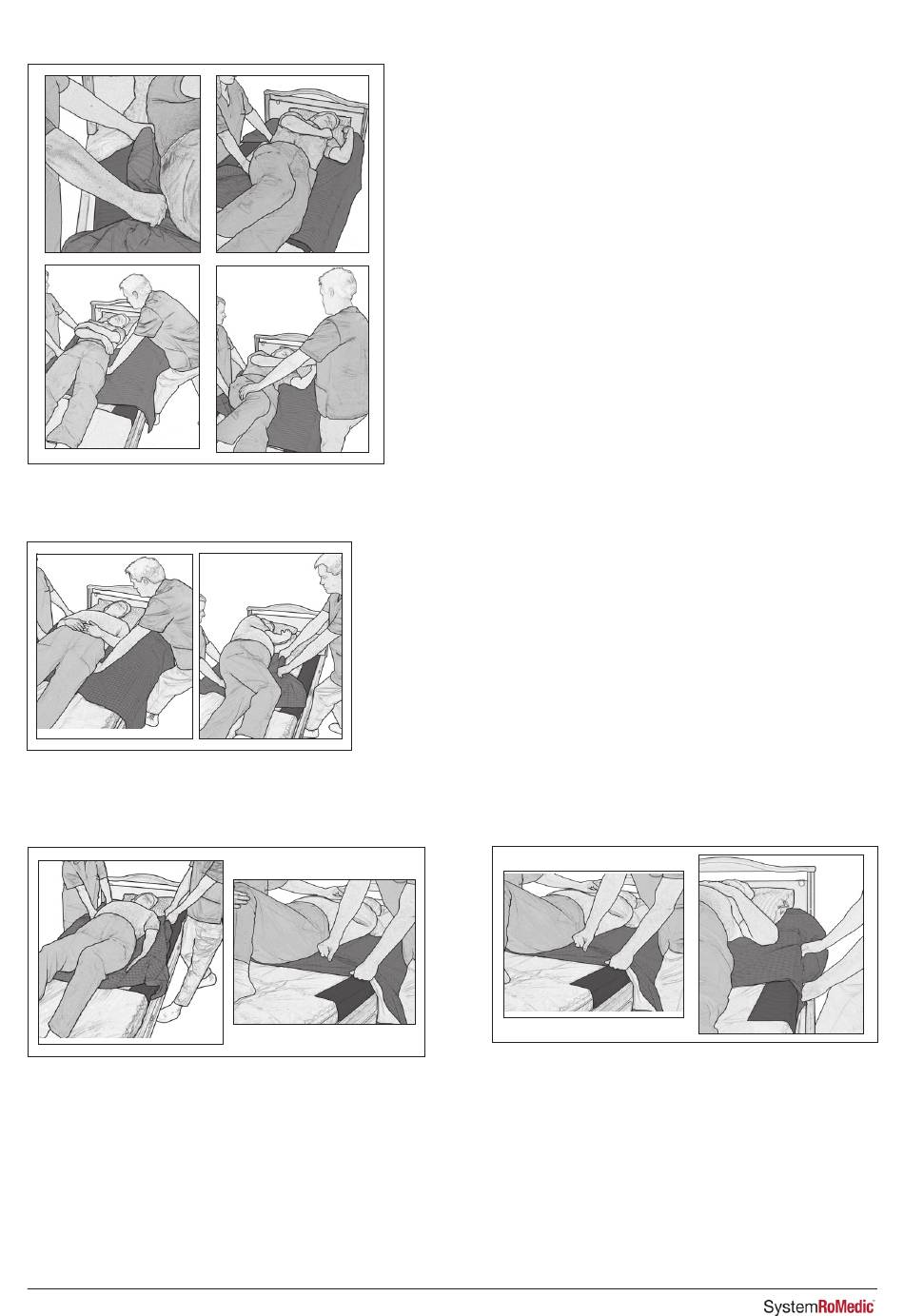 SystemRoMedic