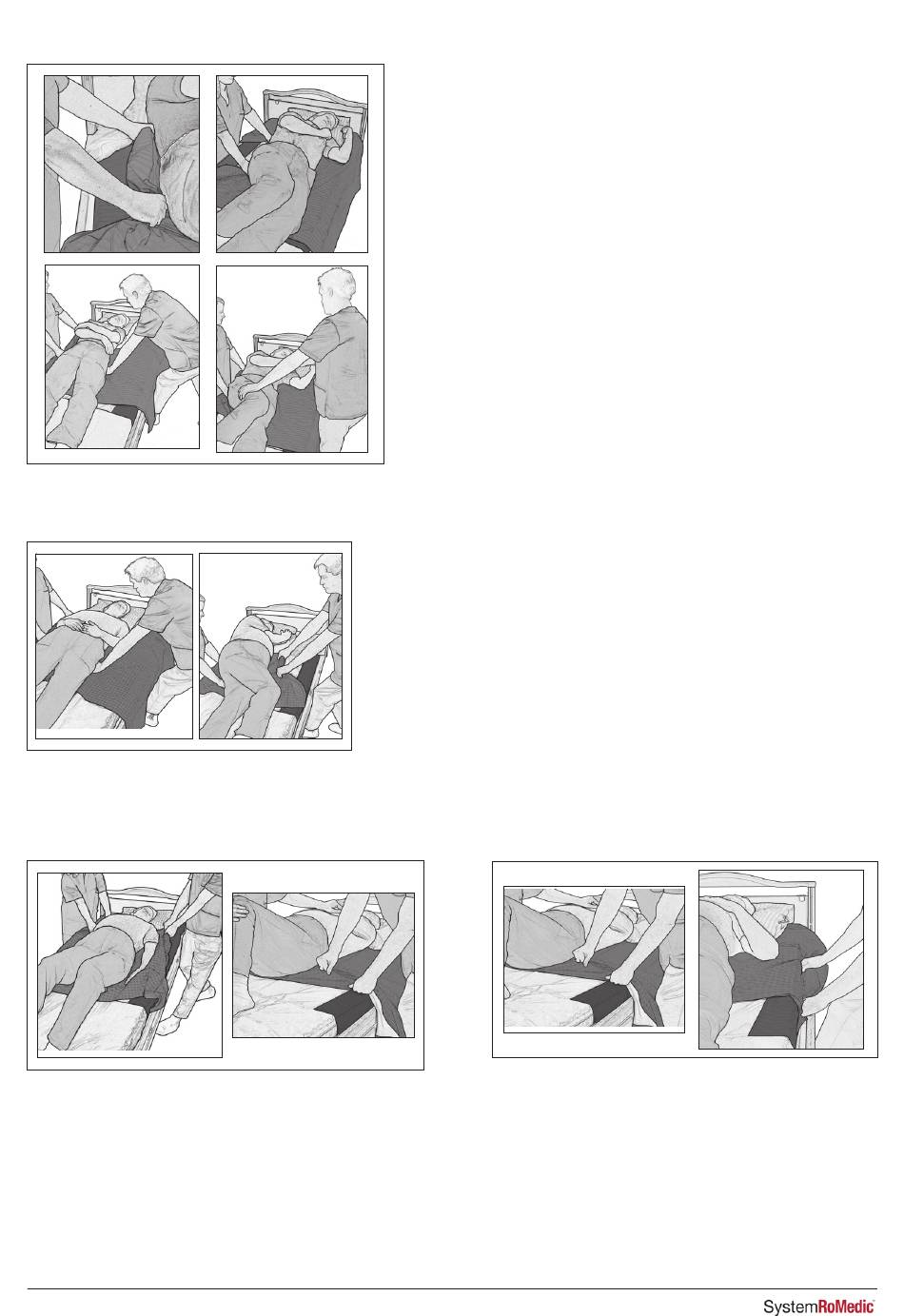 SystemRoMedic