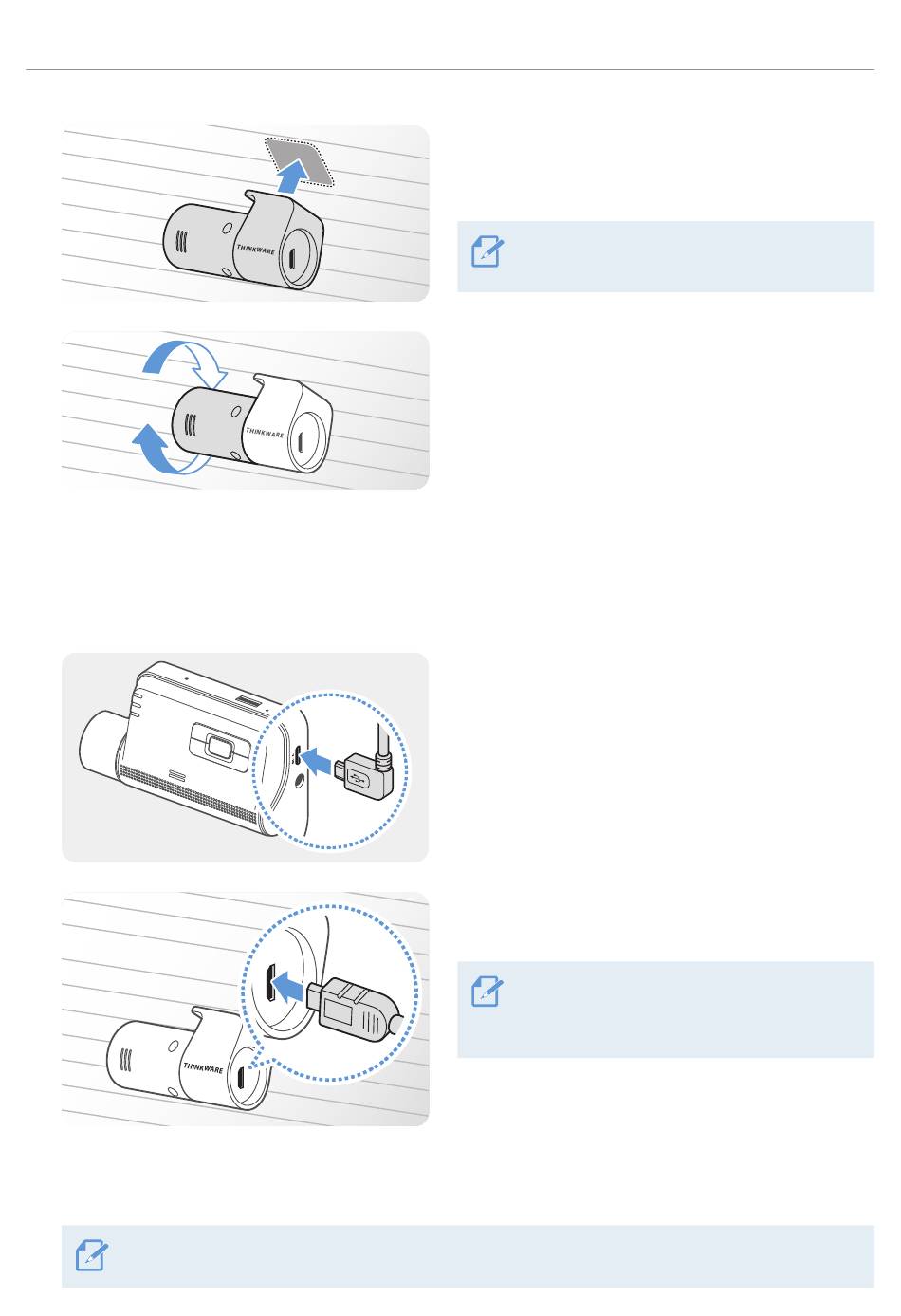 THINKWARE

THINKWARE

THINKWARE