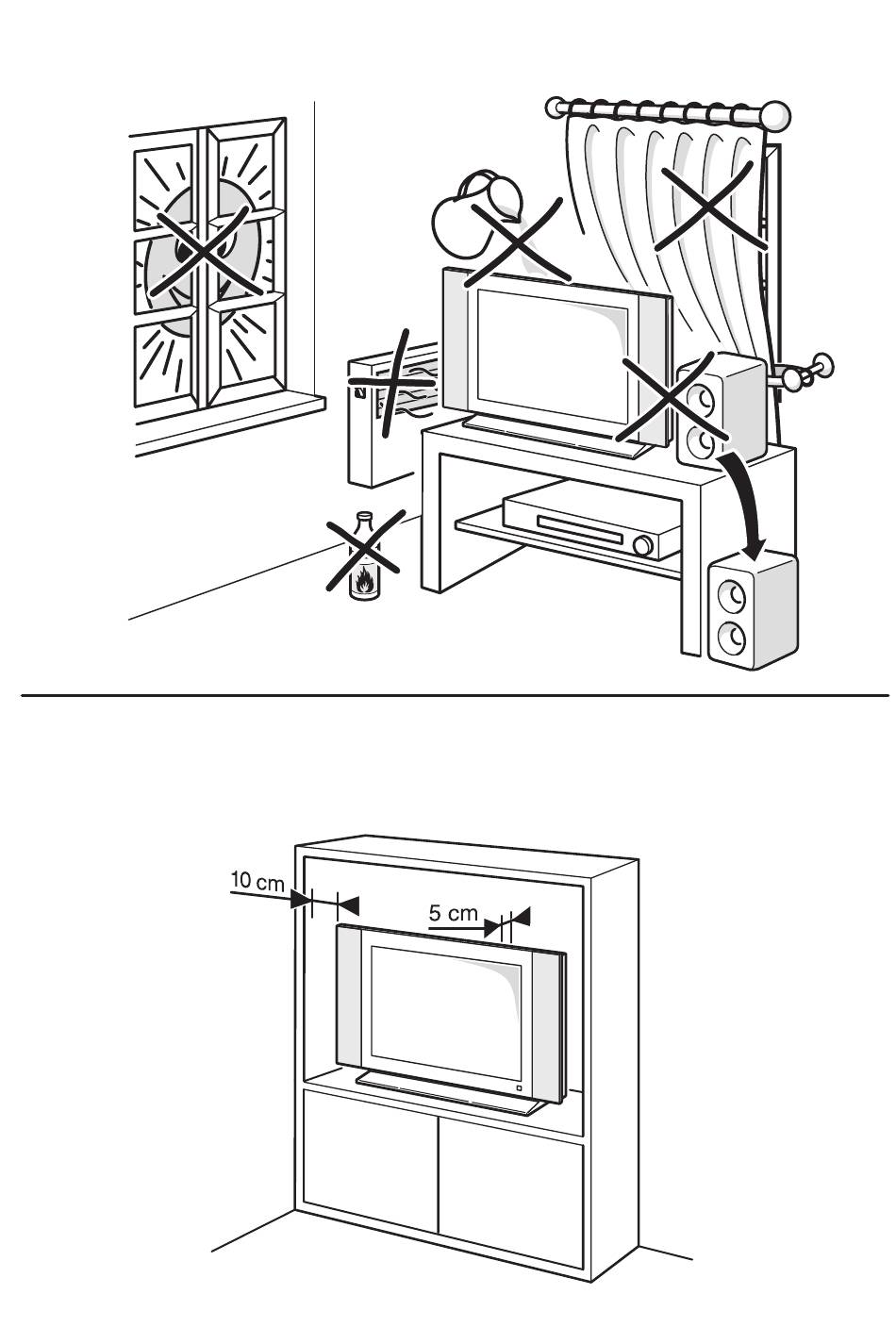 10 cm
5 cm