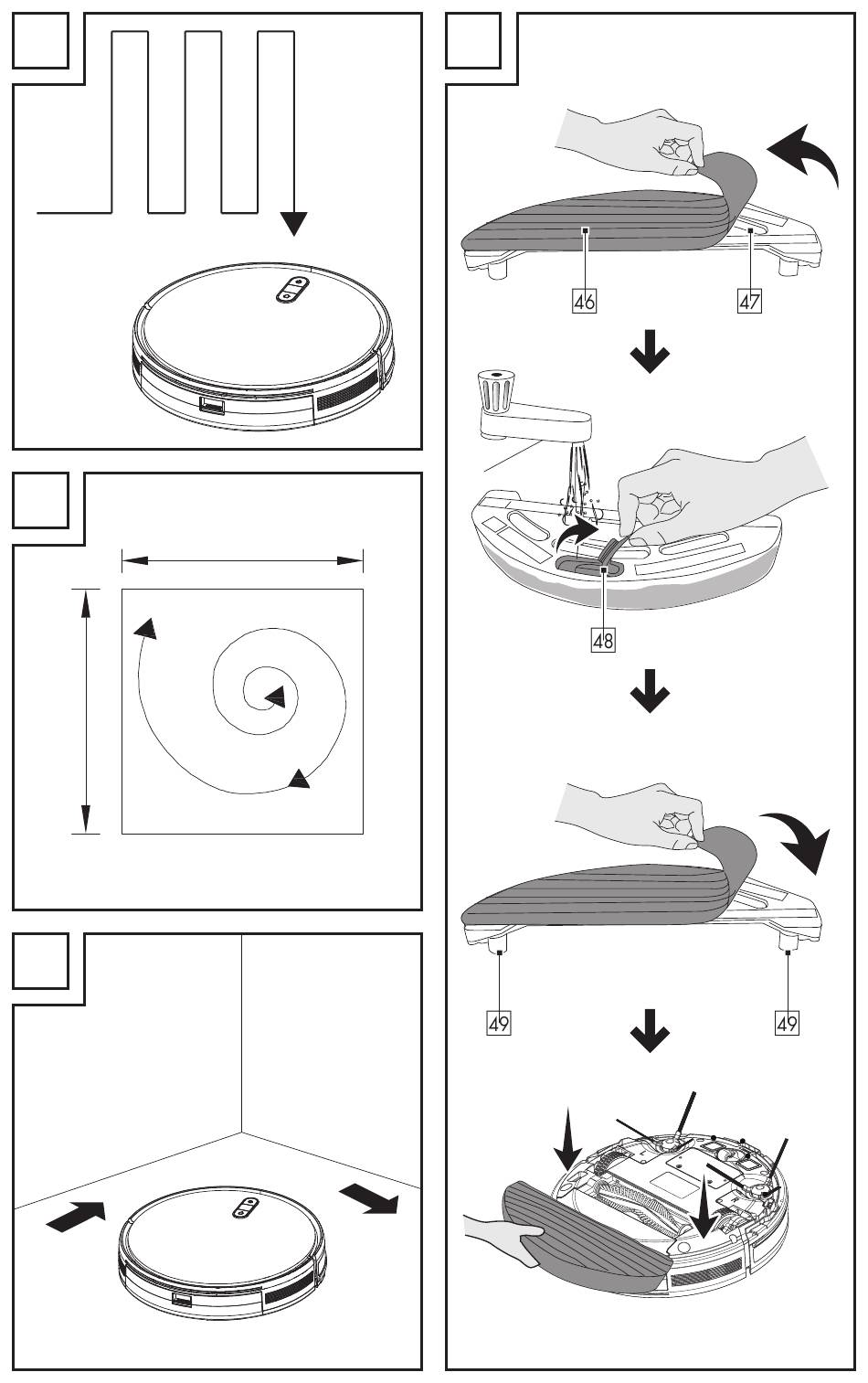 46
47
48
49
49