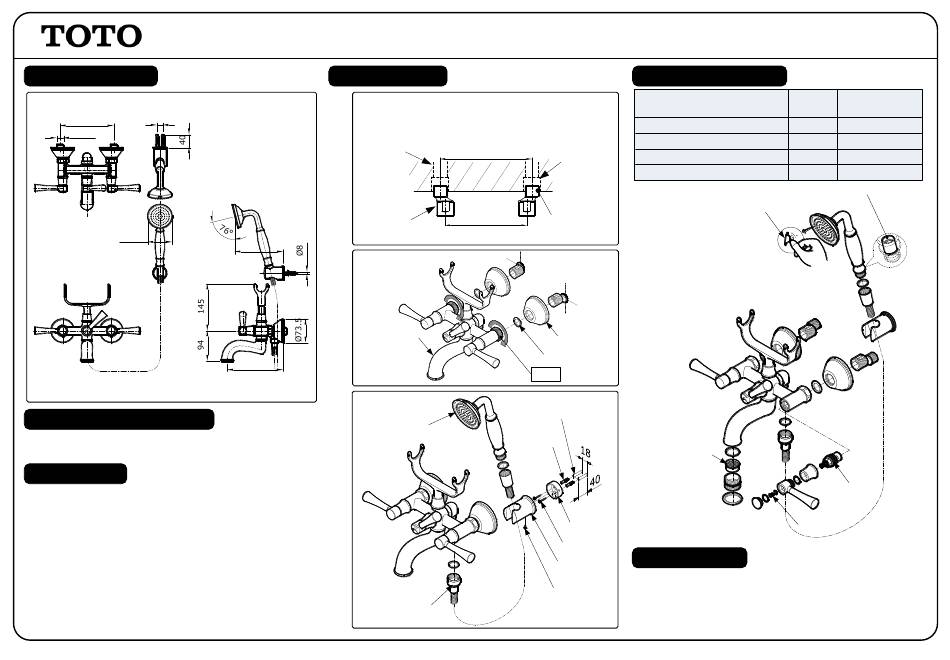 TOTO

40

76°

Ø8

145

94

Ø73.5

18

40