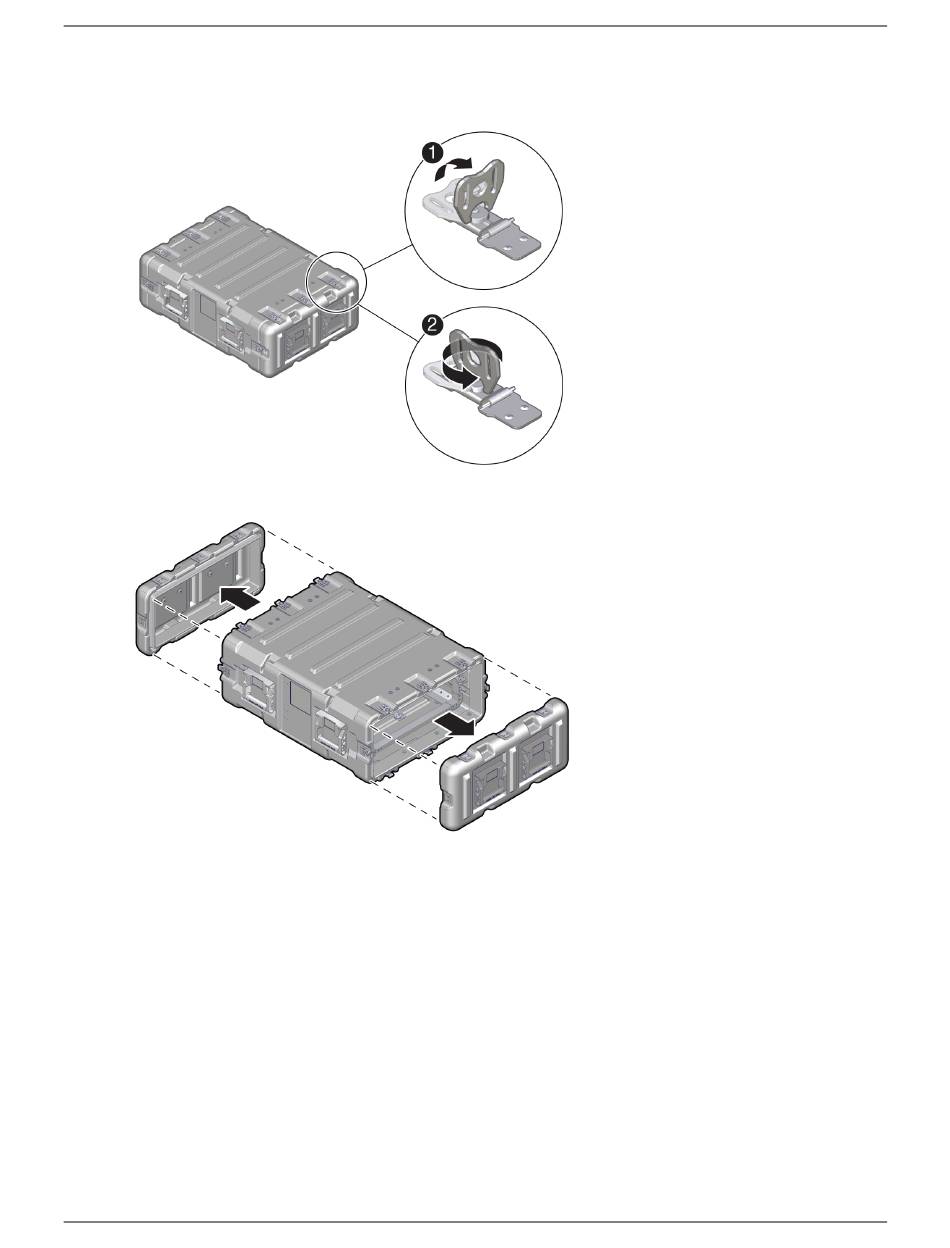 1

2