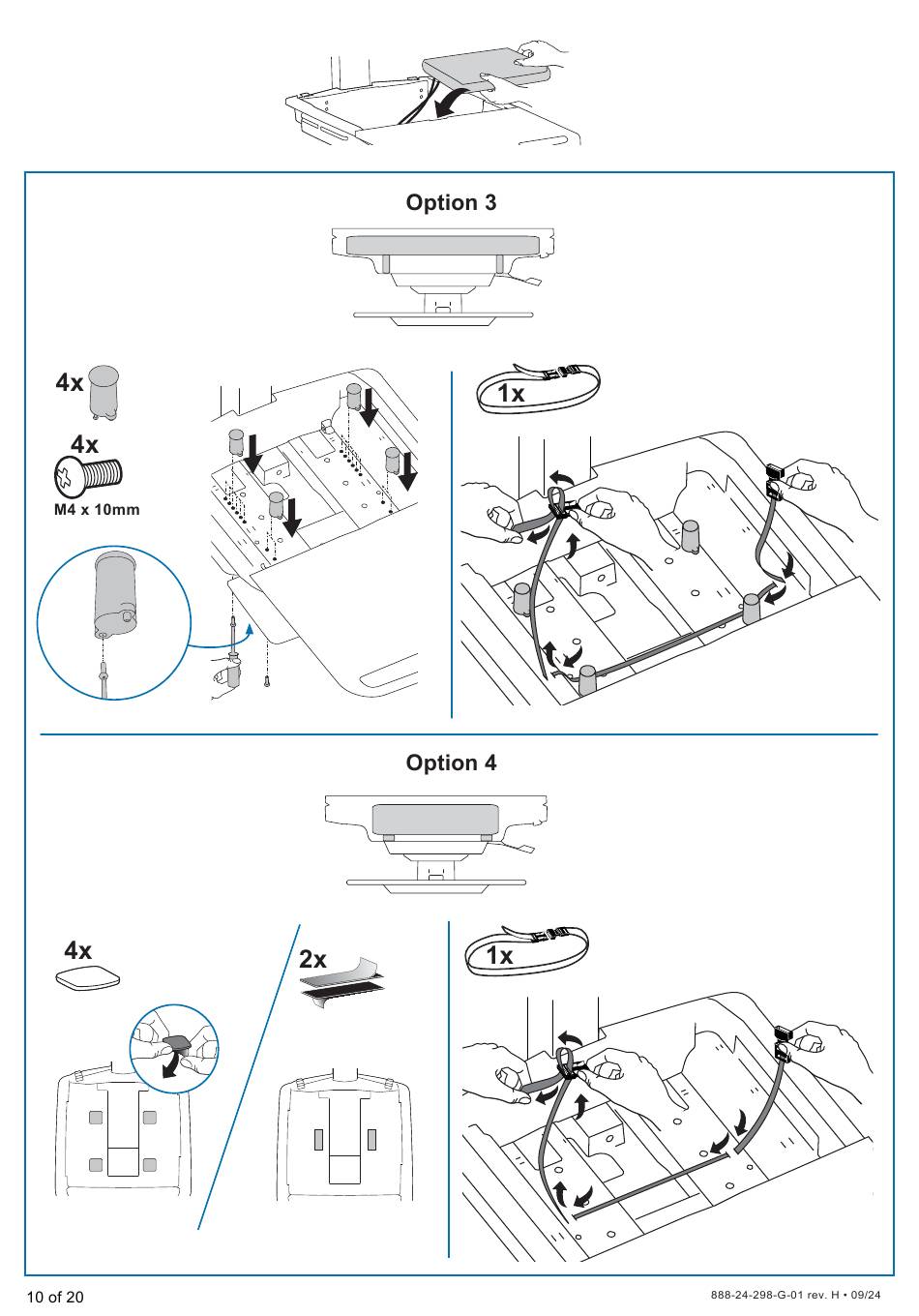 Option 3

4x

4x

M4 x 10mm

1x

Option 4

4x

2x

1x

10 of 20

888-24-298-G-01 rev. H • 09/24