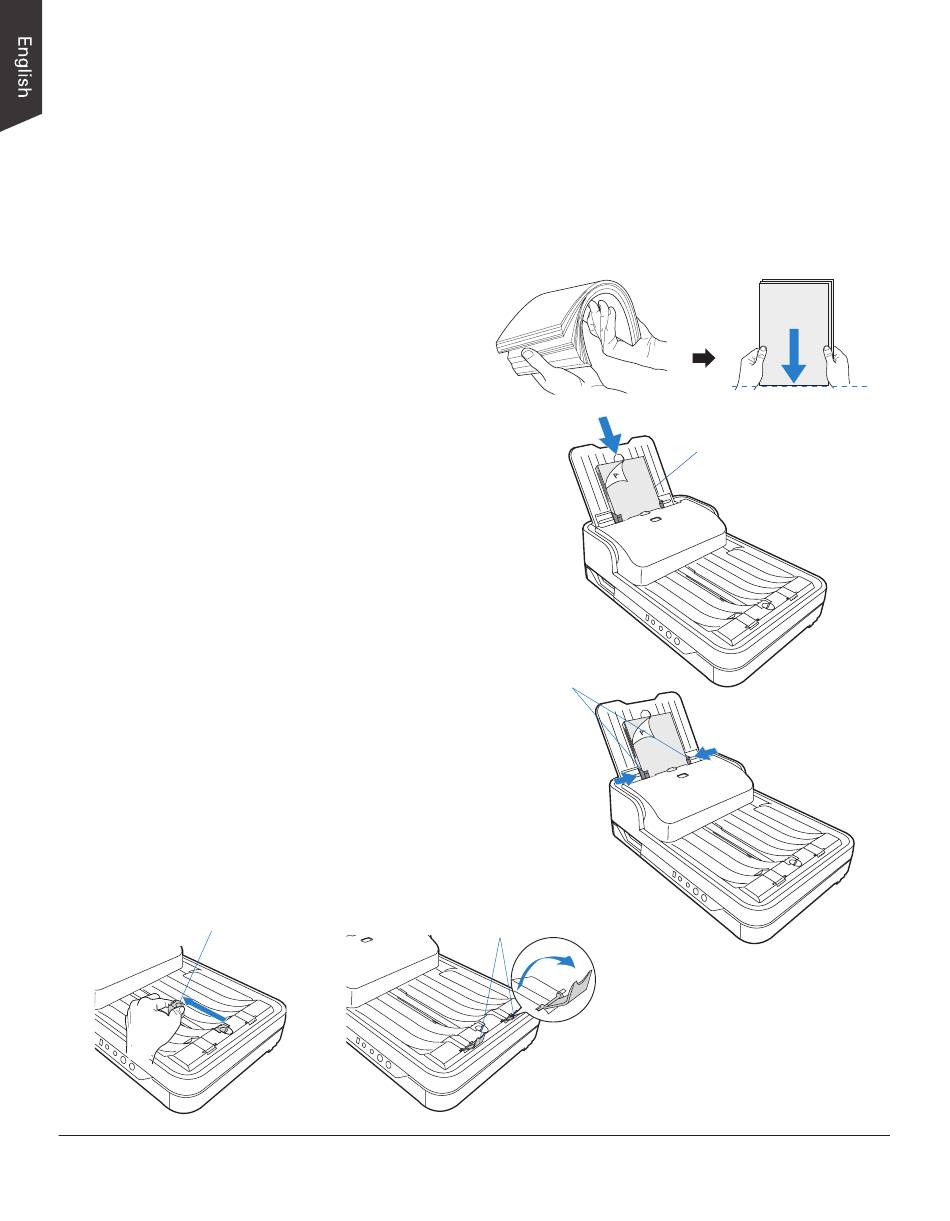 English