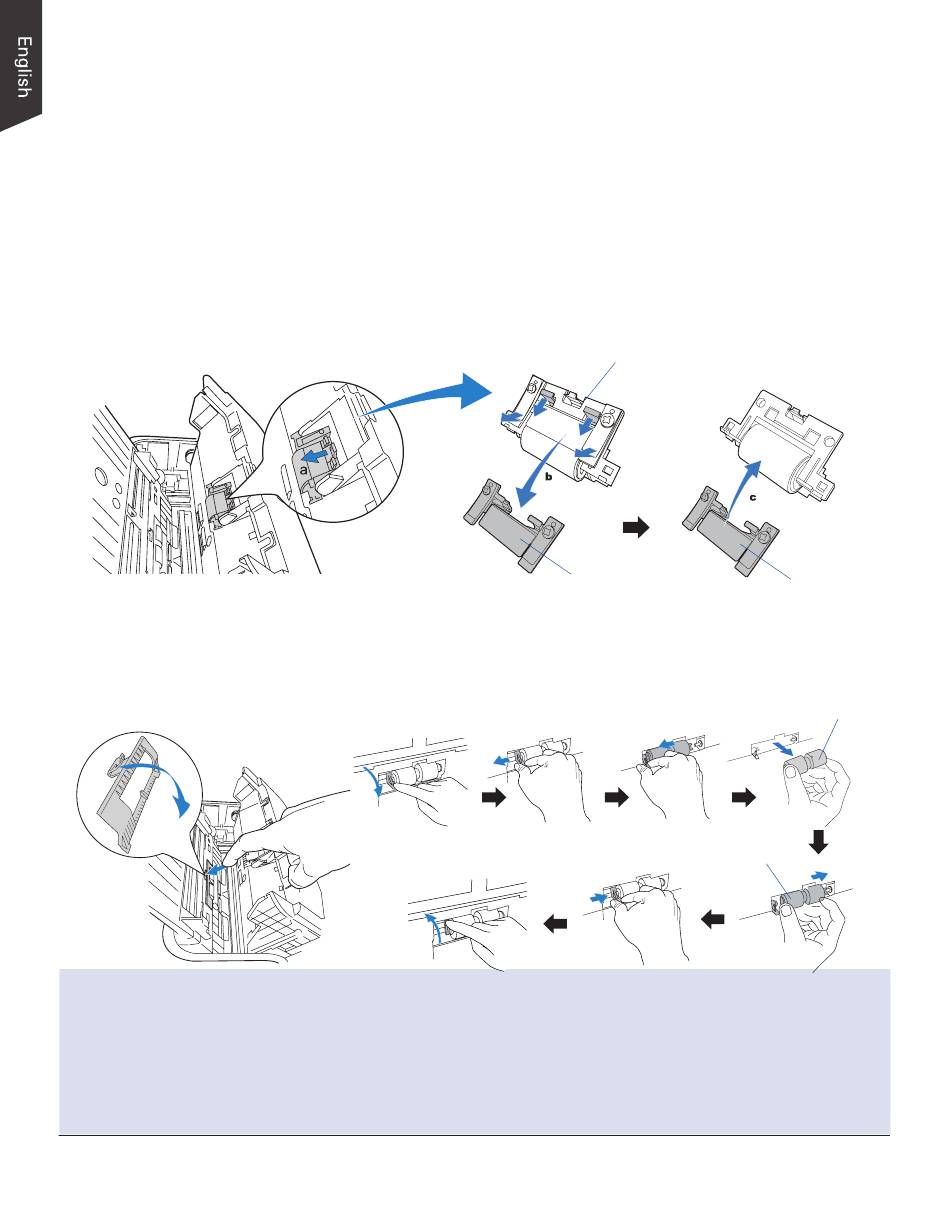 English

a

b

c