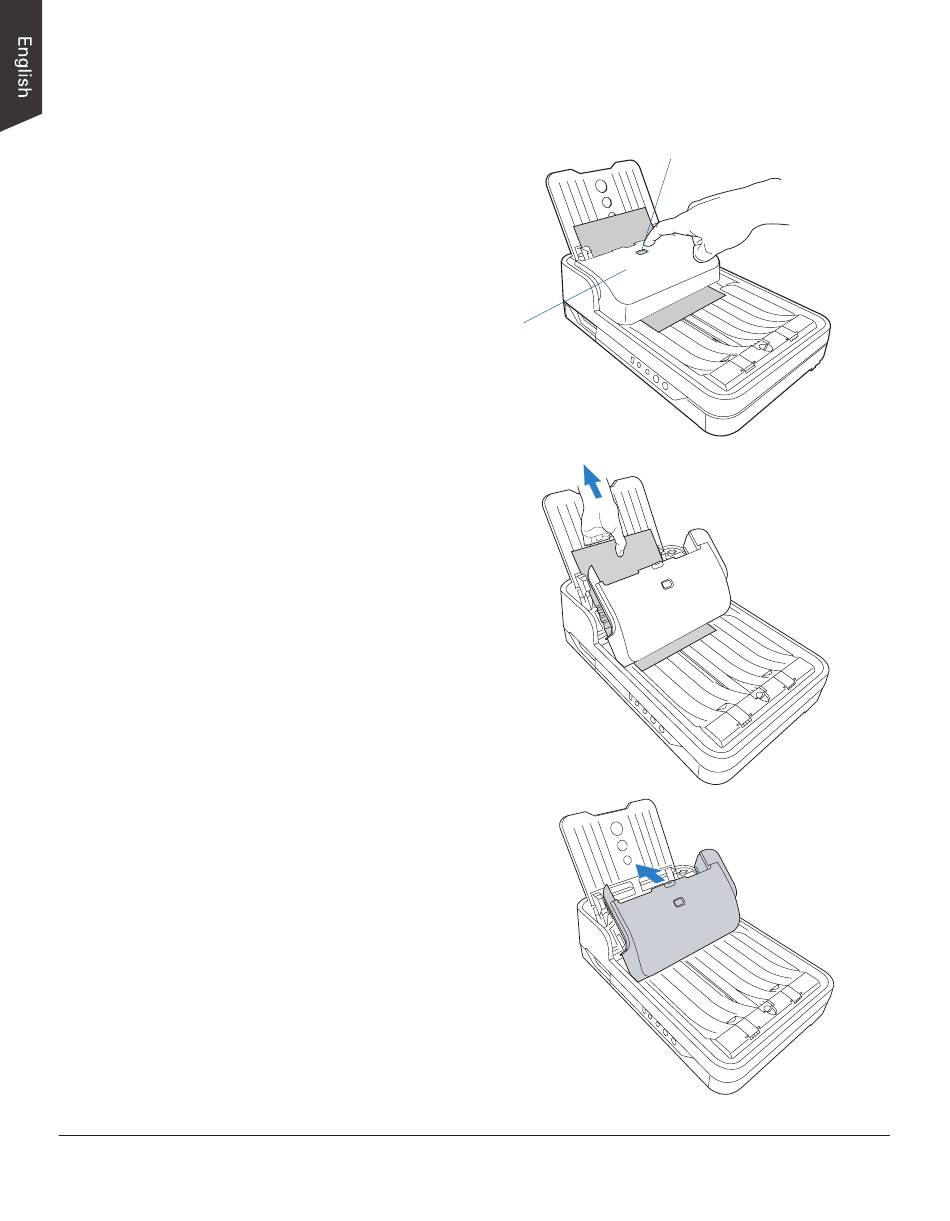 English