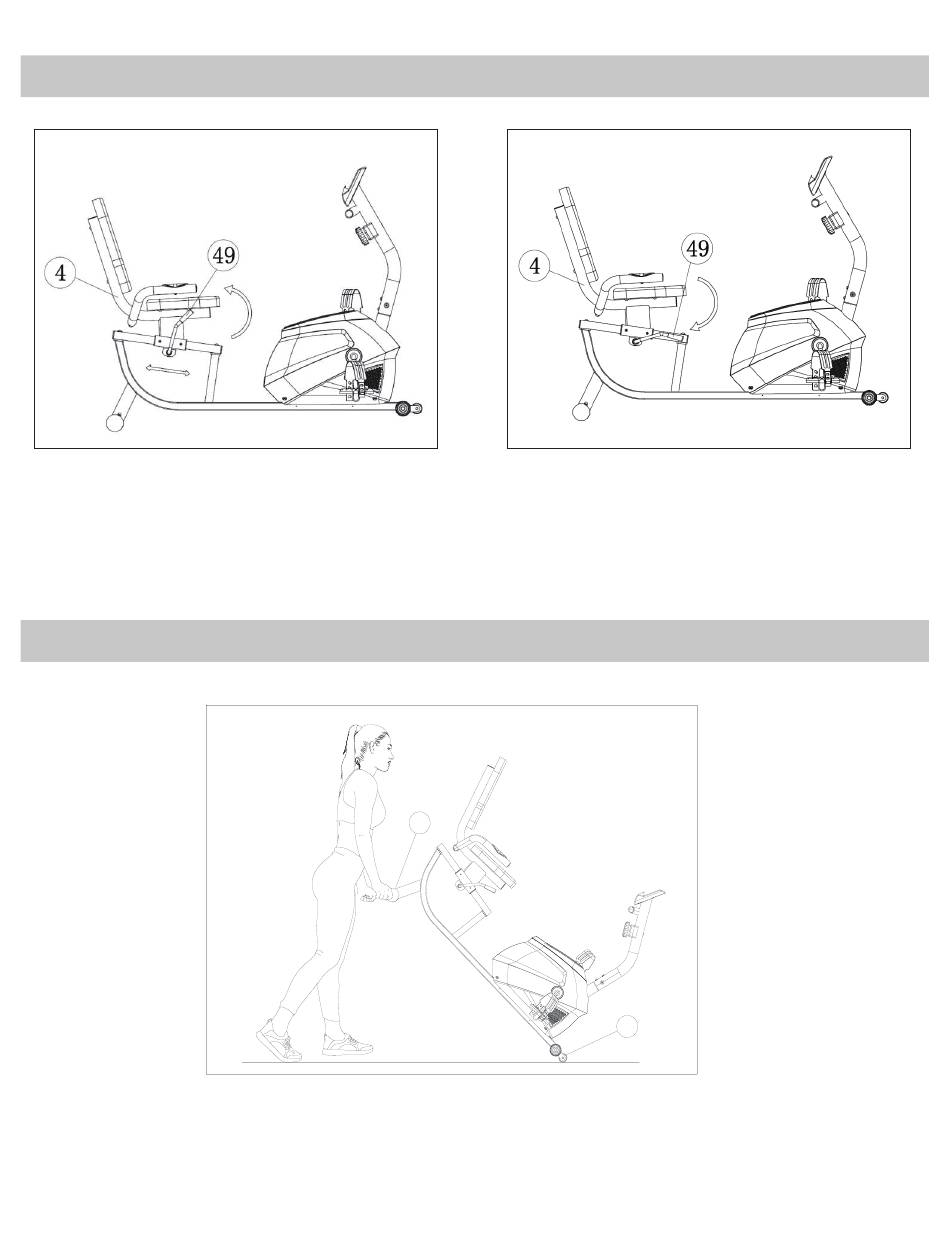 4
49

4
49