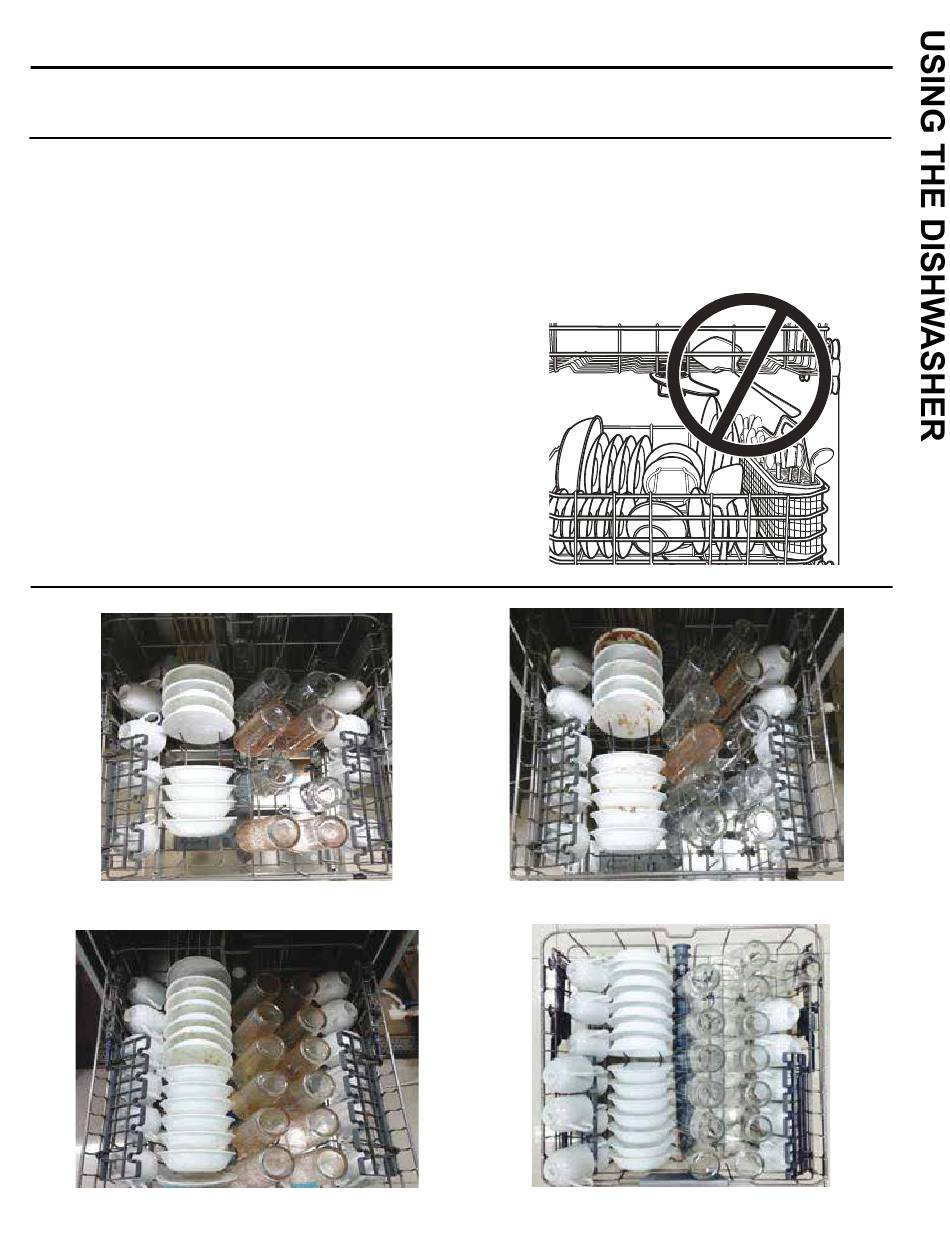 USING THE DISHWASHER