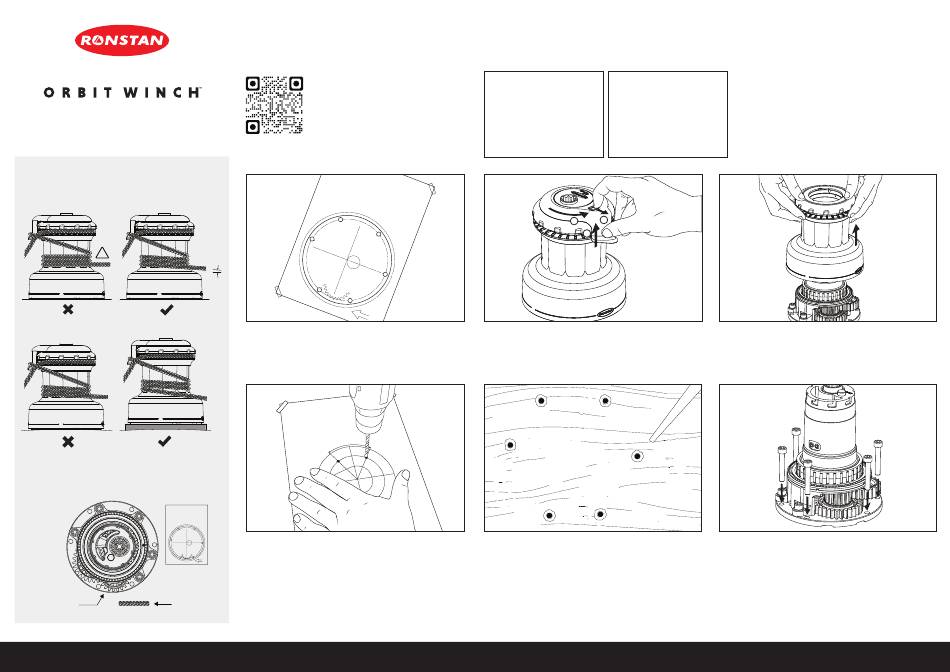 RONSTAN

ORBIT WINCH™