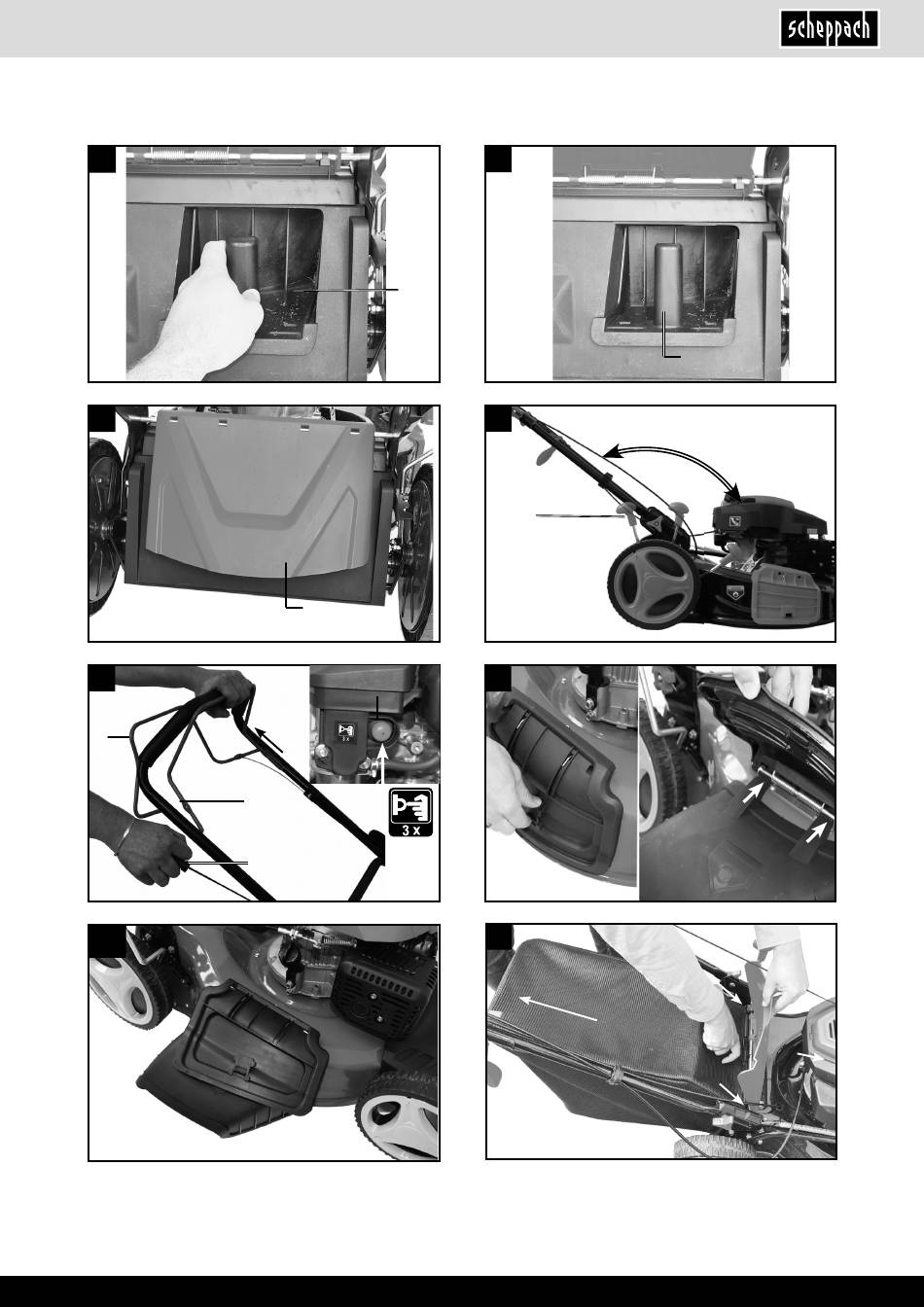 scheppach

3 x

3 x