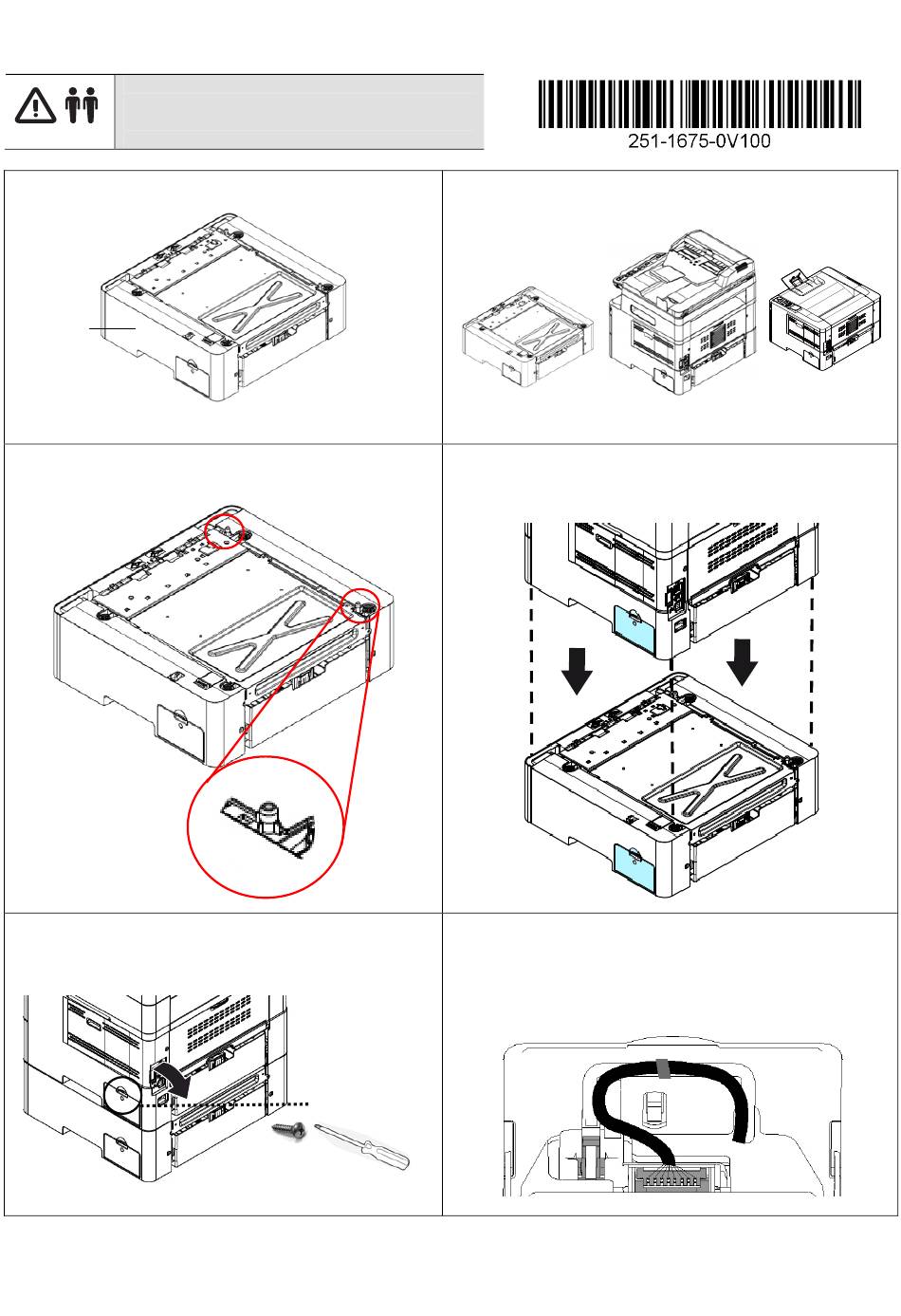 251-1675-0V100