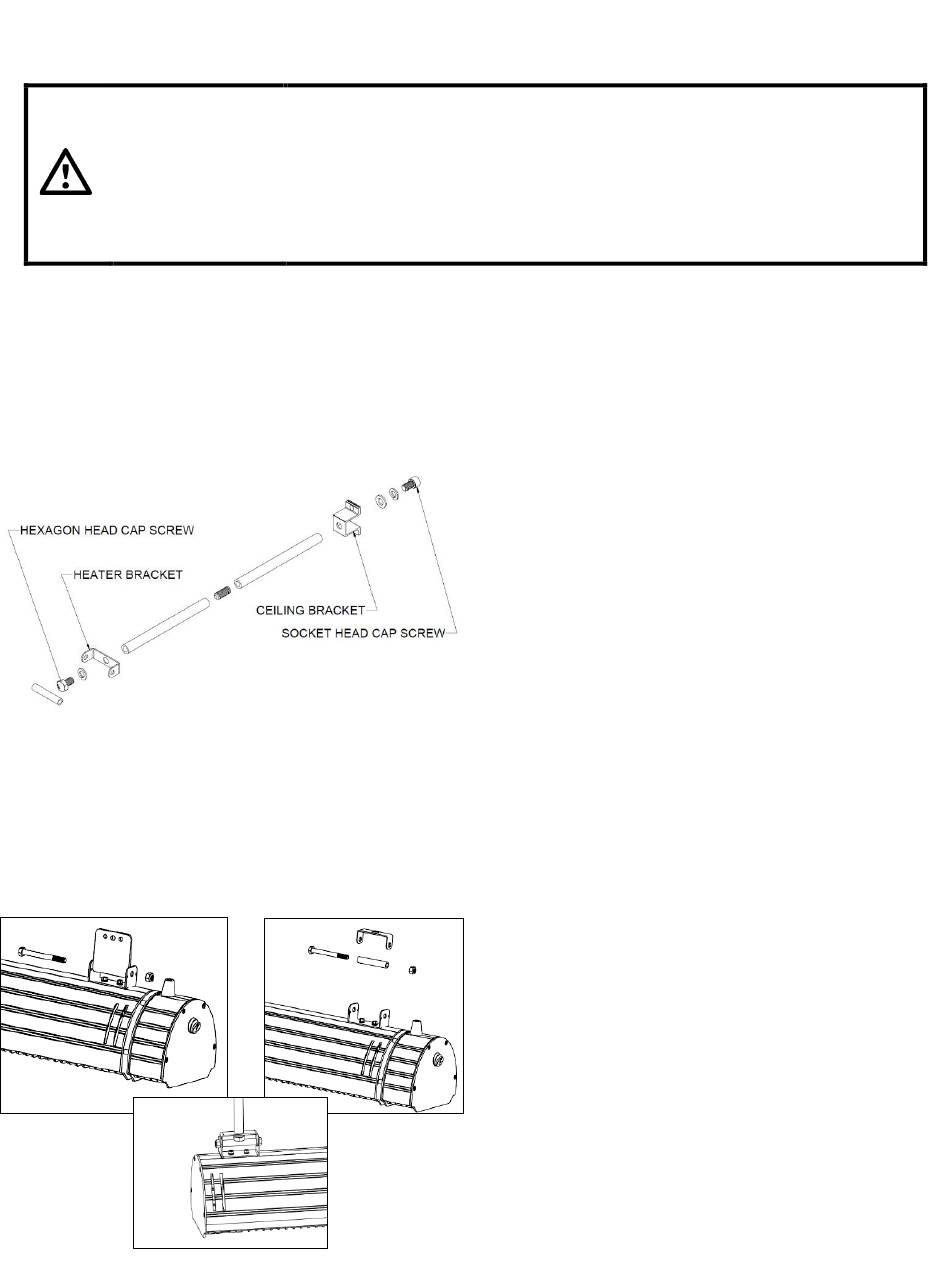 HEXAGON HEAD CAP SCREW
HEATER BRACKET
CEILING BRACKET
SOCKET HEAD CAP SCREW