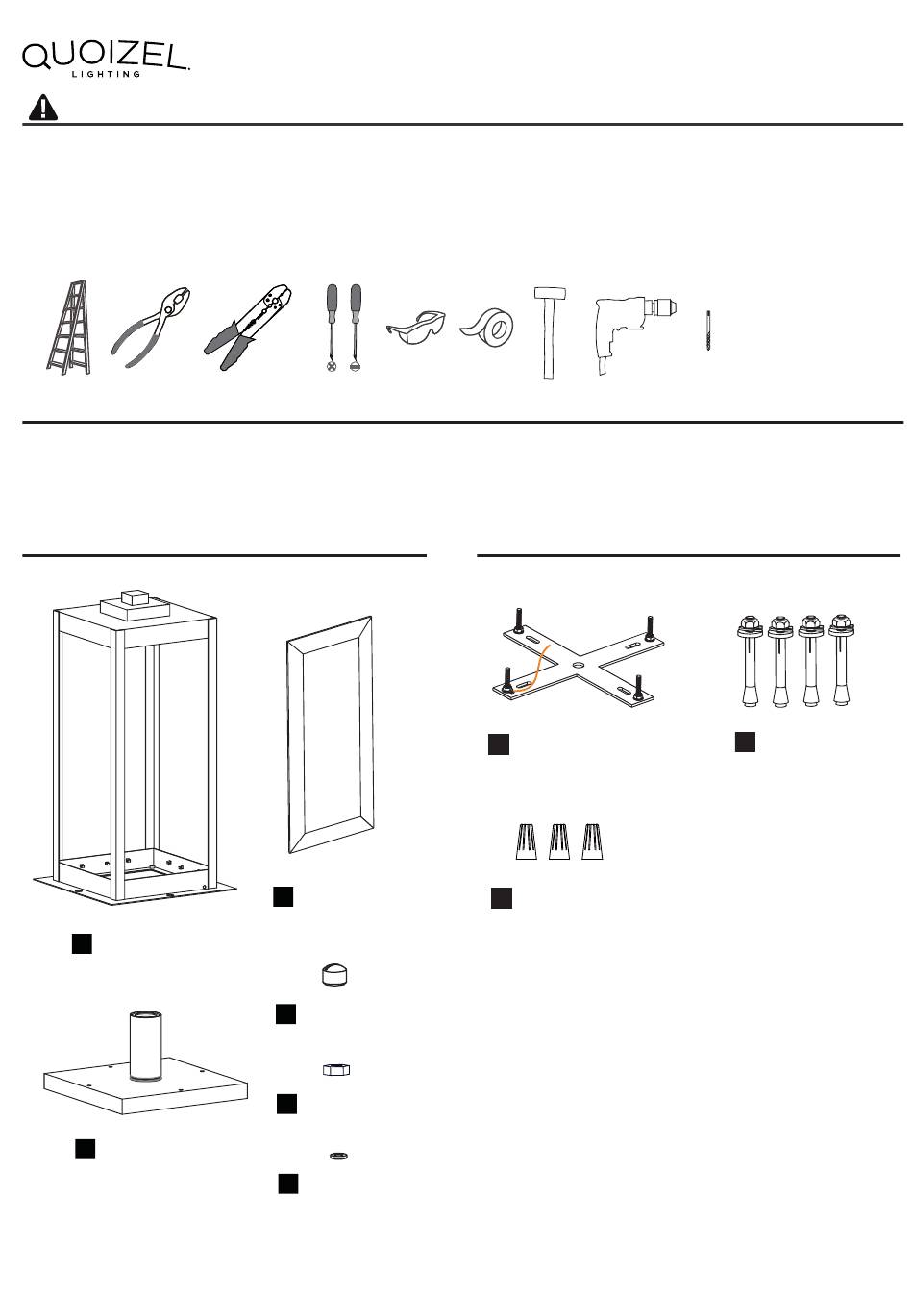 QUOIZEL
LIGHTING