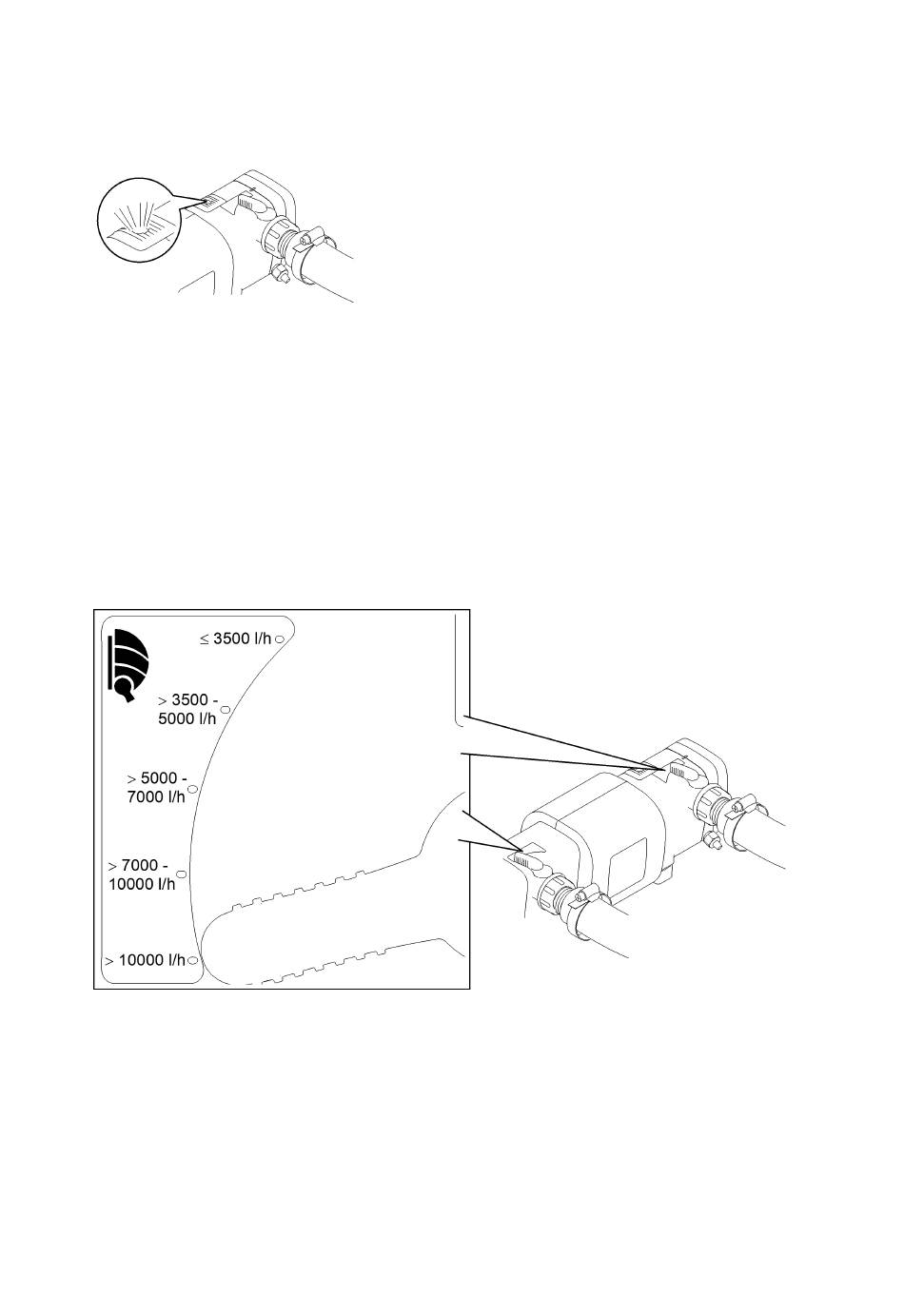 ≤ 3500 l/h

> 3500 - 5000 l/h

> 5000 - 7000 l/h

> 7000 - 10000 l/h

> 10000 l/h