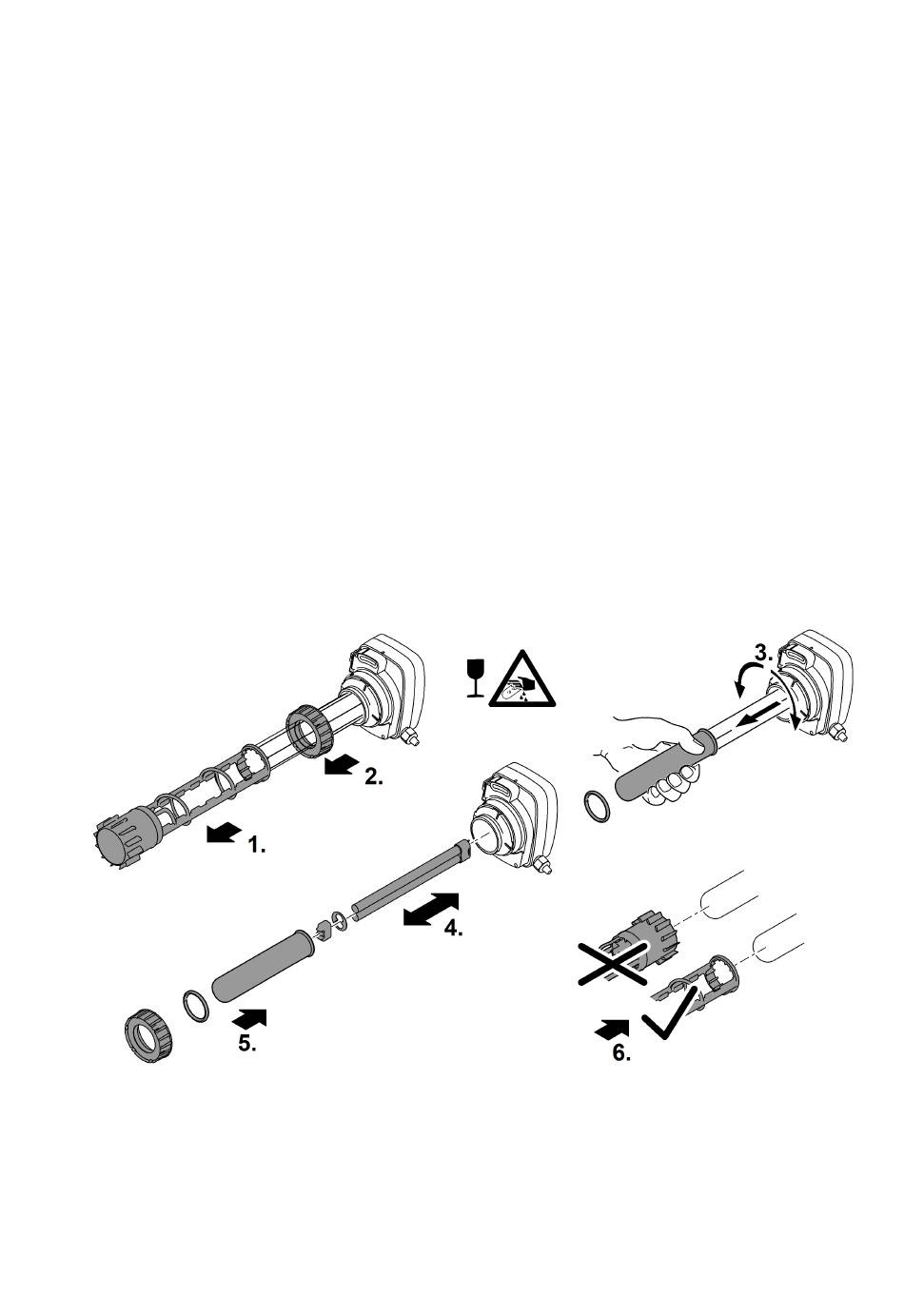 3.

2.

1.

4.

5.

6.