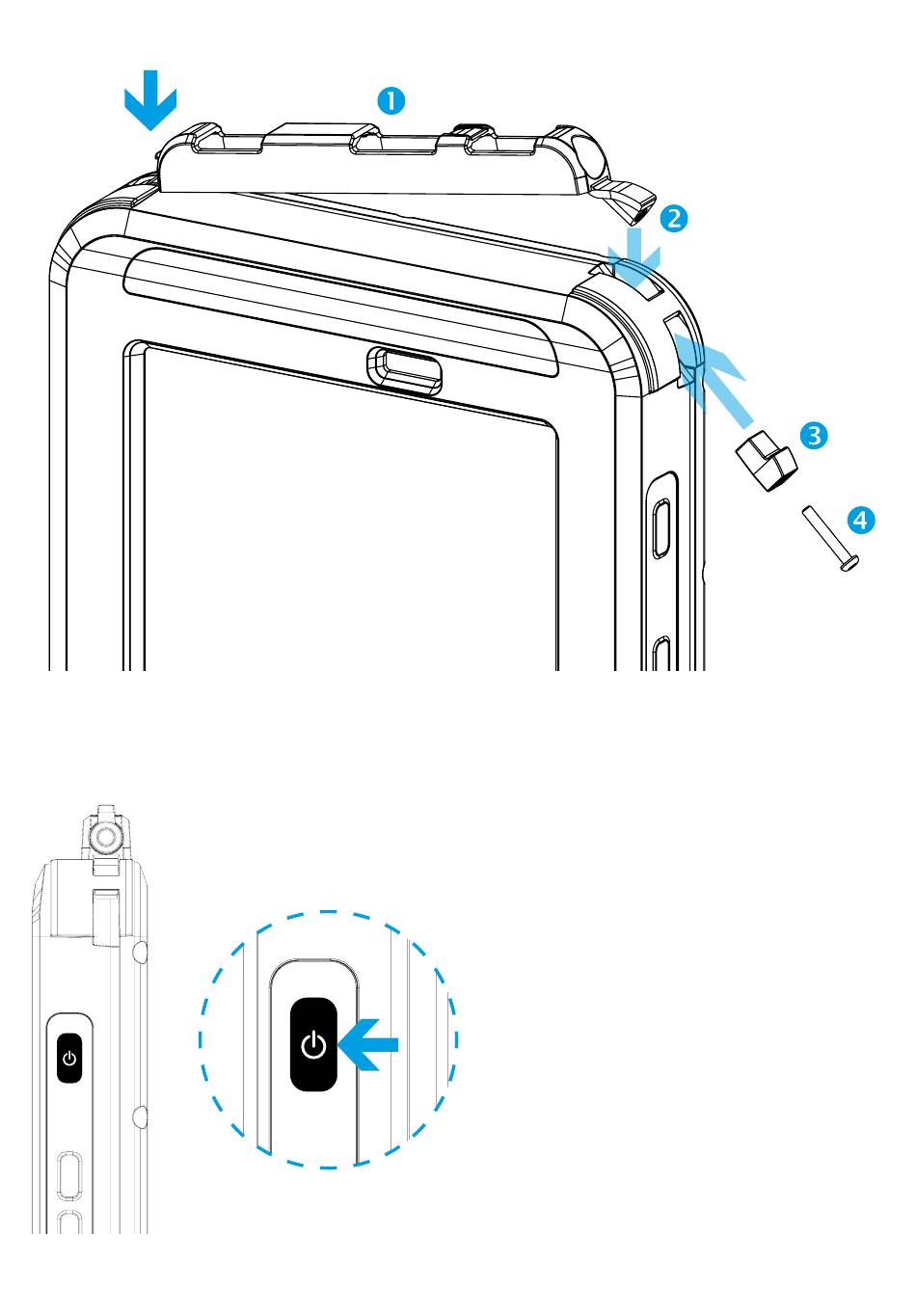 1
2
3
4