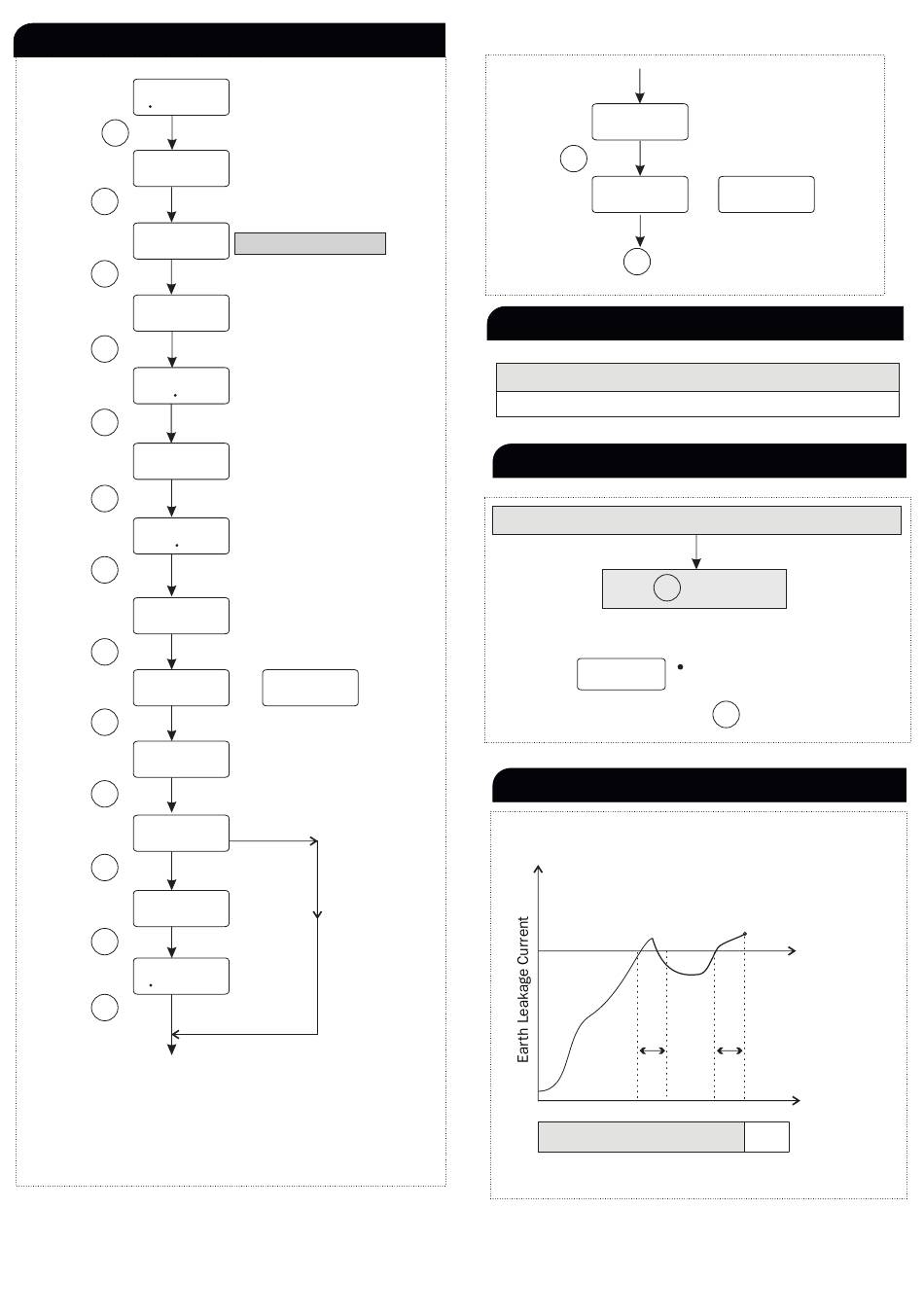 Earth Leakage Current