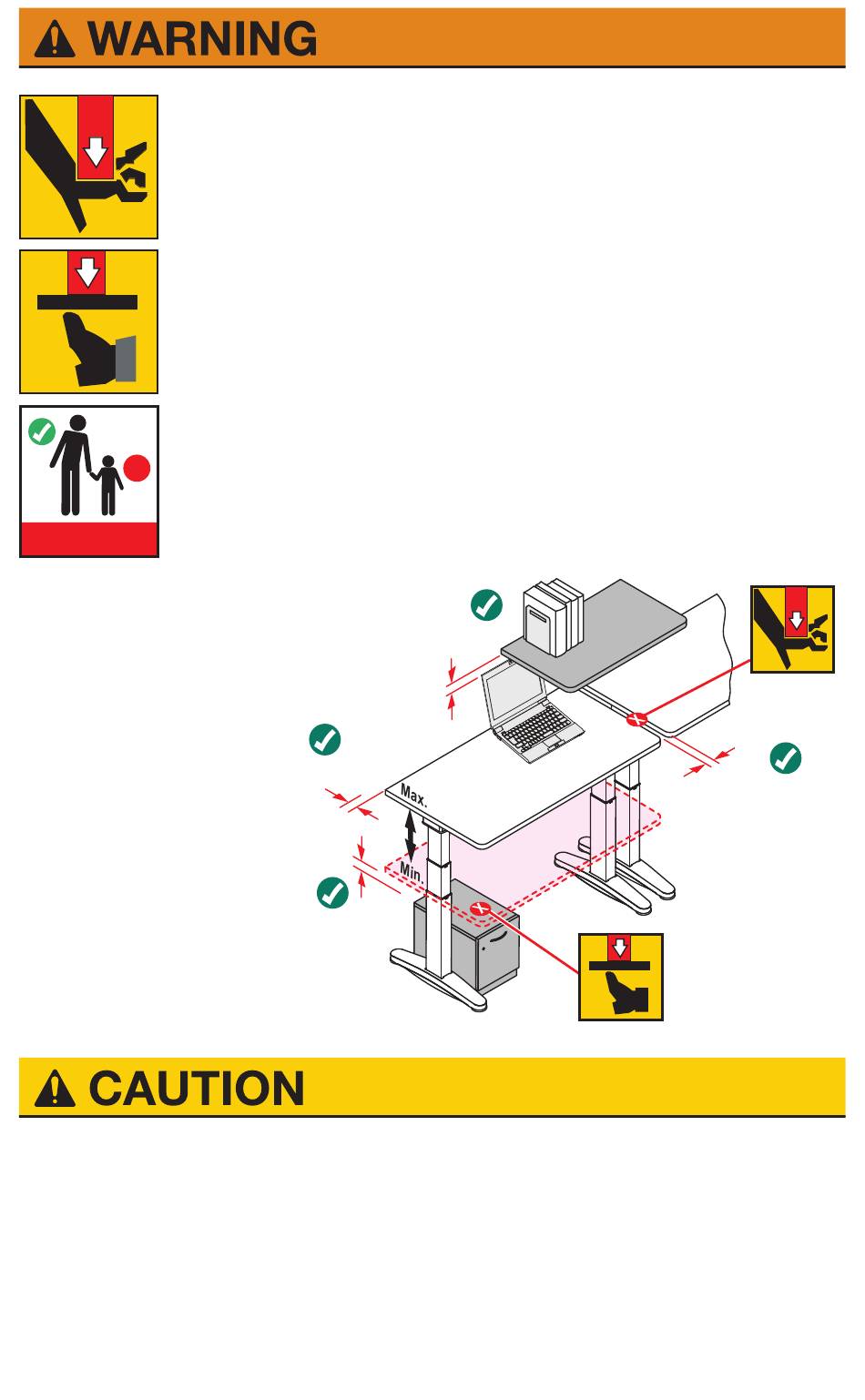 WARNING

Max.

Min.

CAUTION