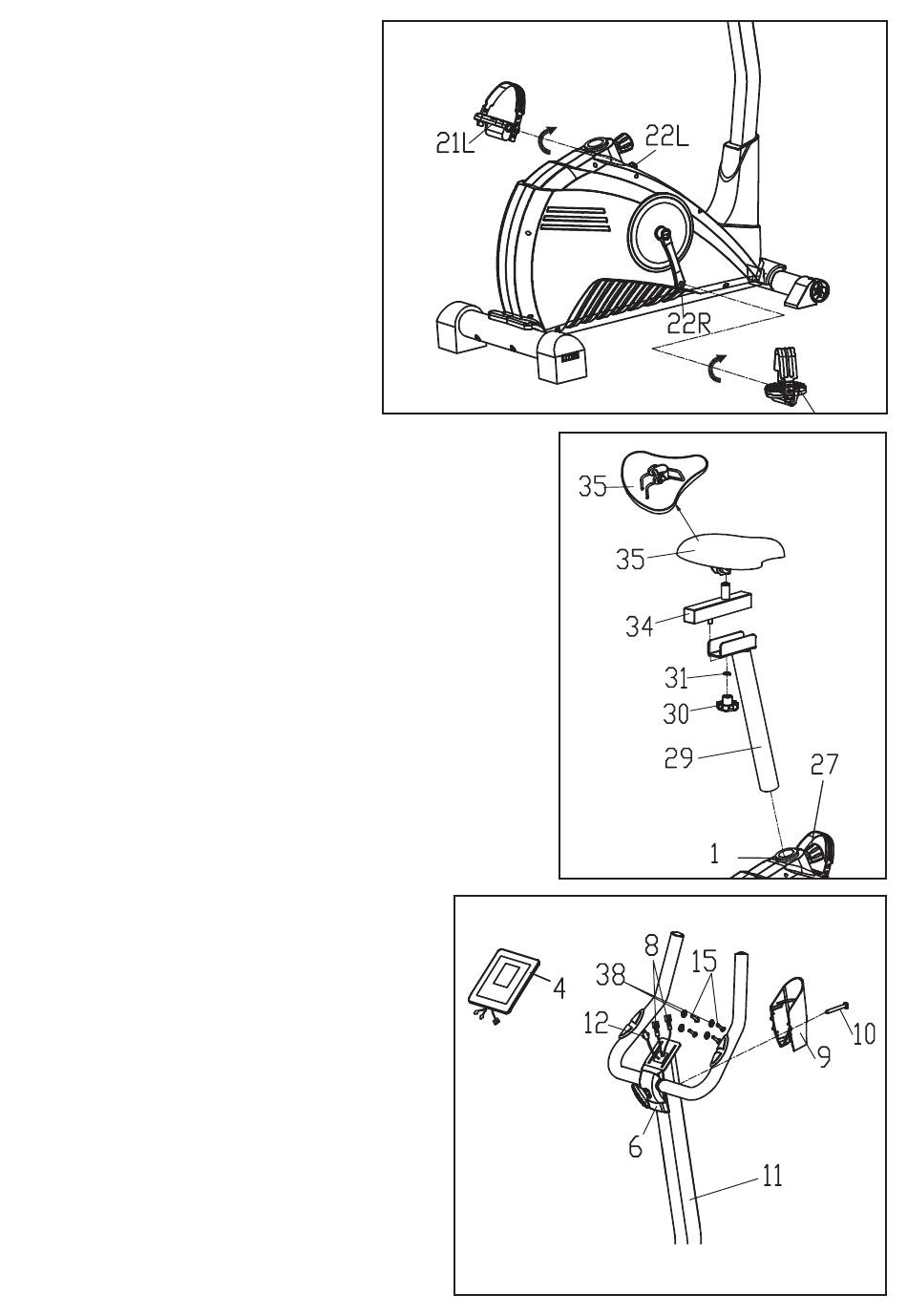 21L
22L
22R

35
35
34
31
30
29
27
1

4
8
38
15
12
10
9
6
11