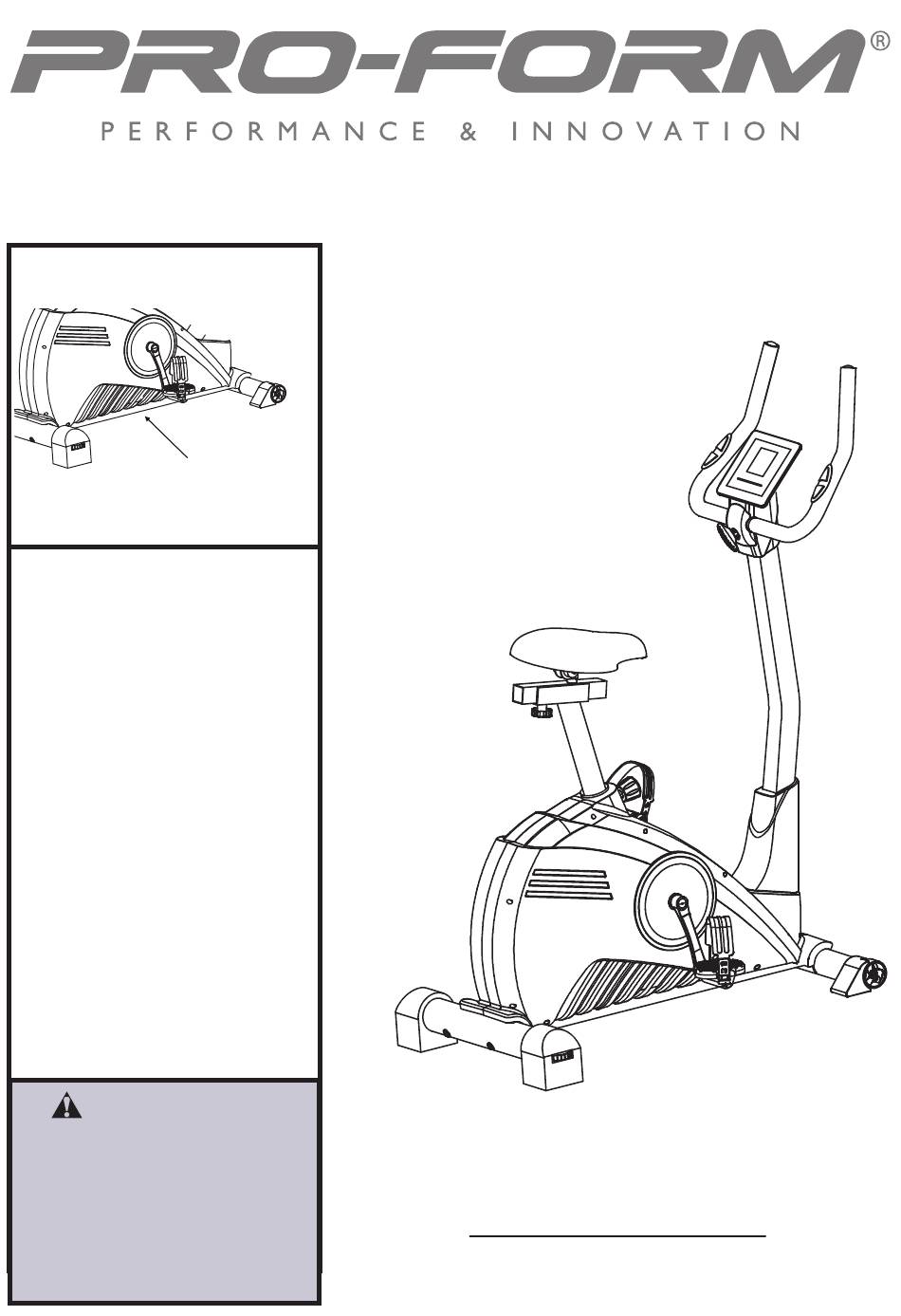 PRO-FORM®
PERFORMANCE & INNOVATION